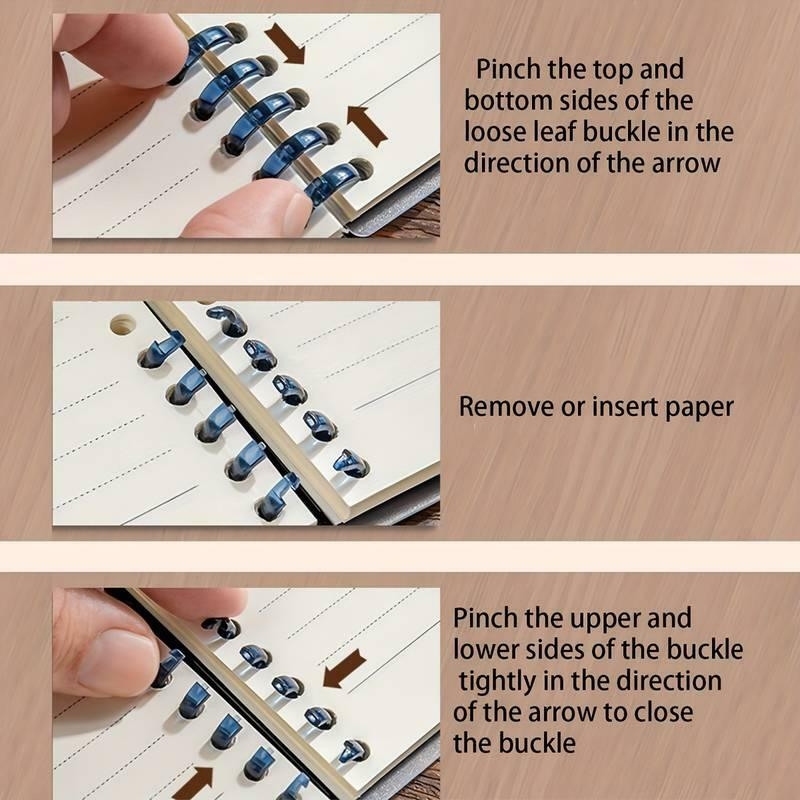 Pinch the top and bottom sides of the loose leaf buckle in the direction of the arrow

Remove or insert paper

Pinch the upper and lower sides of the buckle tightly in the direction of the arrow to close the buckle