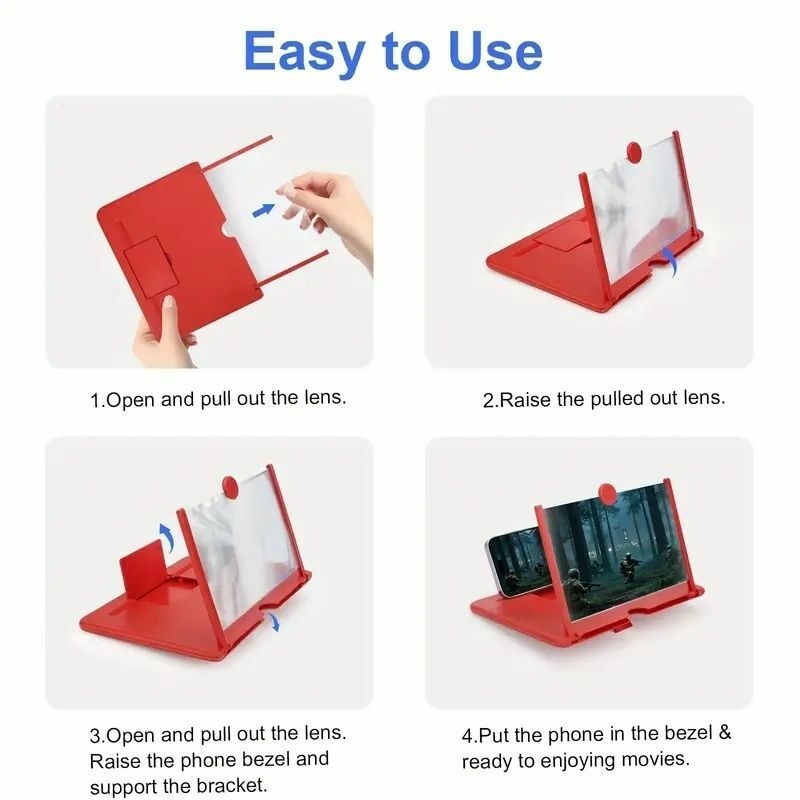 Easy to Use

1.Open and pull out the lens.

2.Raise the pulled out lens.

3.Open and pull out the lens. Raise the phone bezel and support the bracket.

4.Put the phone in the bezel & ready to enjoying movies.