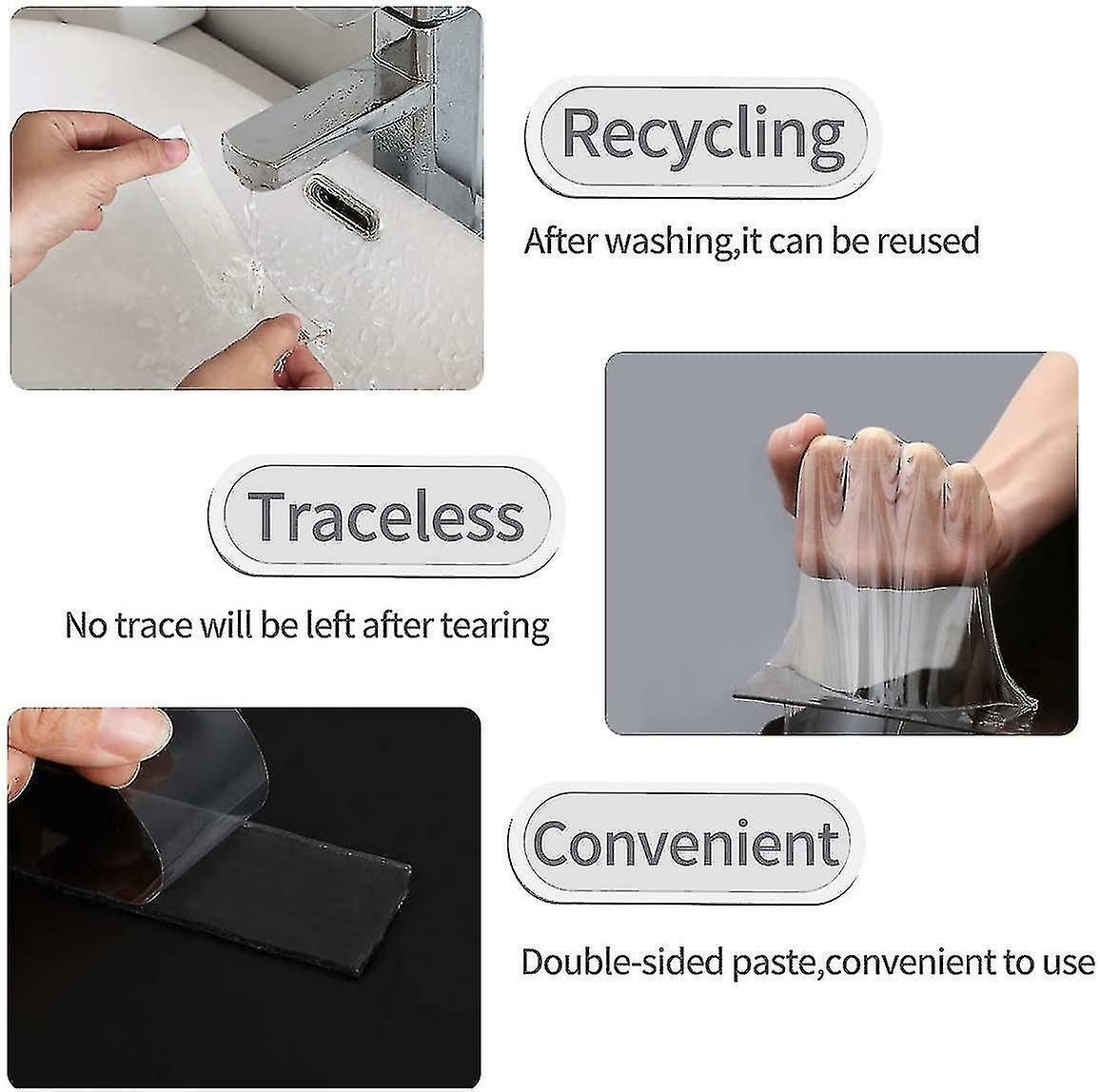 Recycling

After washing,it can be reused

Traceless

No trace will be left after tearing

Convenient

Double-sided paste,convenient to use