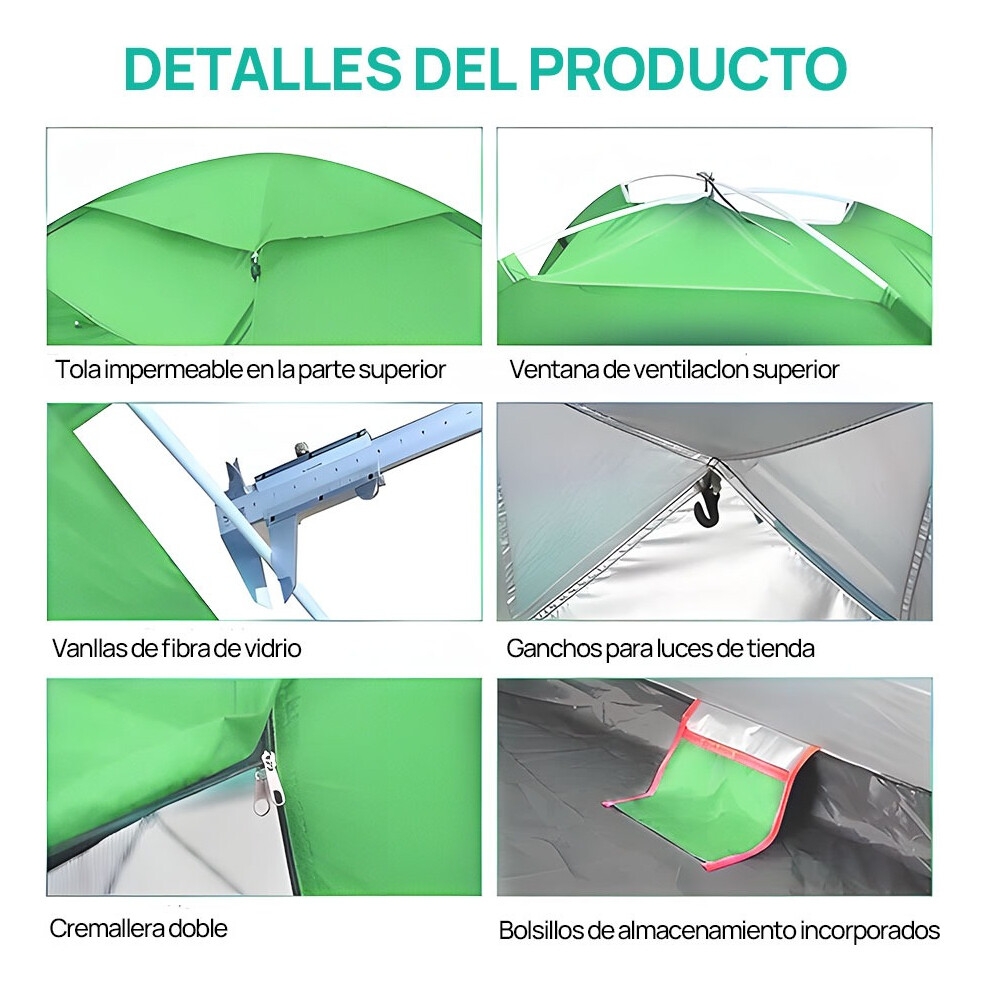 DETALLES DEL PRODUCTO

Tola impermeable en la parte superior

Ventana de ventilaclon superior

Vanllas de fibra de vidrio

Ganchos para luces de tienda

Cremallera doble

Bolsillos de almacenamiento incorporados