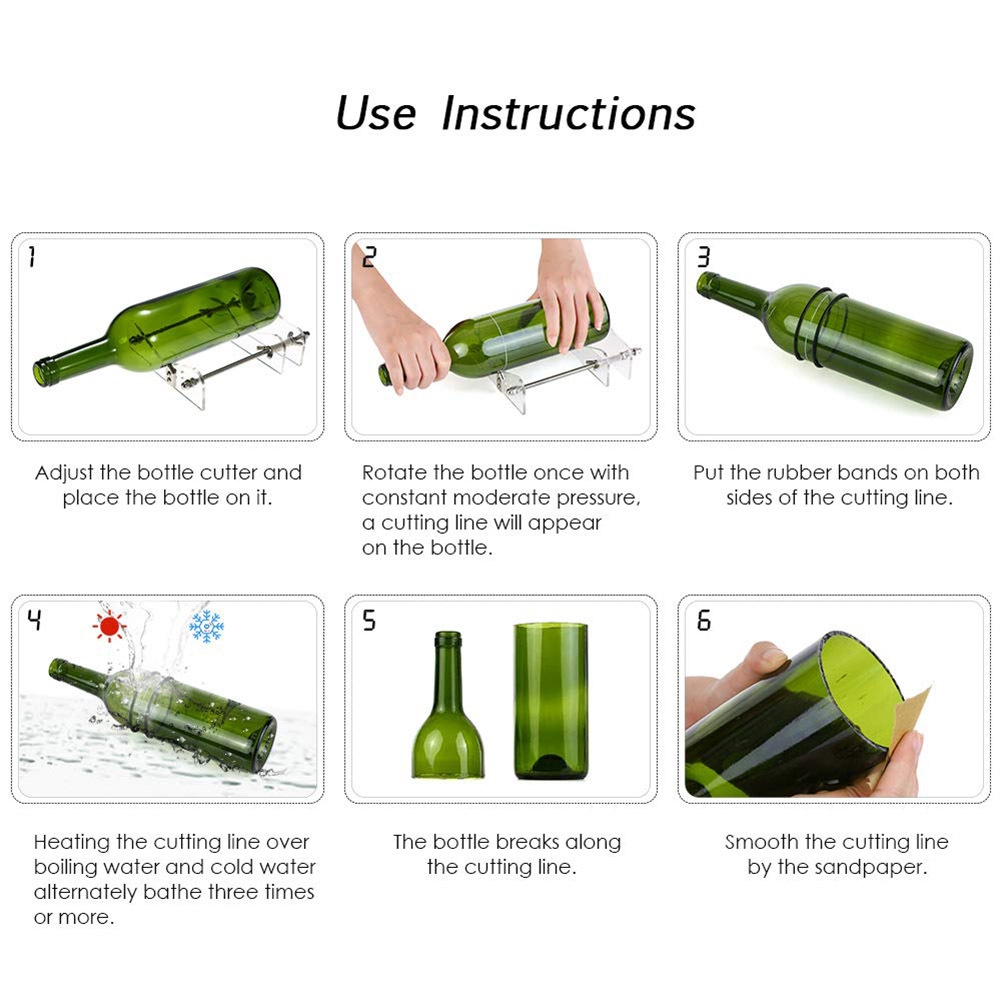 Use Instructions

1

Adjust the bottle cutter and place the bottle on it.

2

Rotate the bottle once with constant moderate pressure, a cutting line will appear on the bottle.

3

Put the rubber bands on both sides of the cutting line.

4

Heating the cutting line over boiling water and cold water alternately bathe three times or more.

5

The bottle breaks along the cutting line.

6

Smooth the cutting line by the sandpaper.