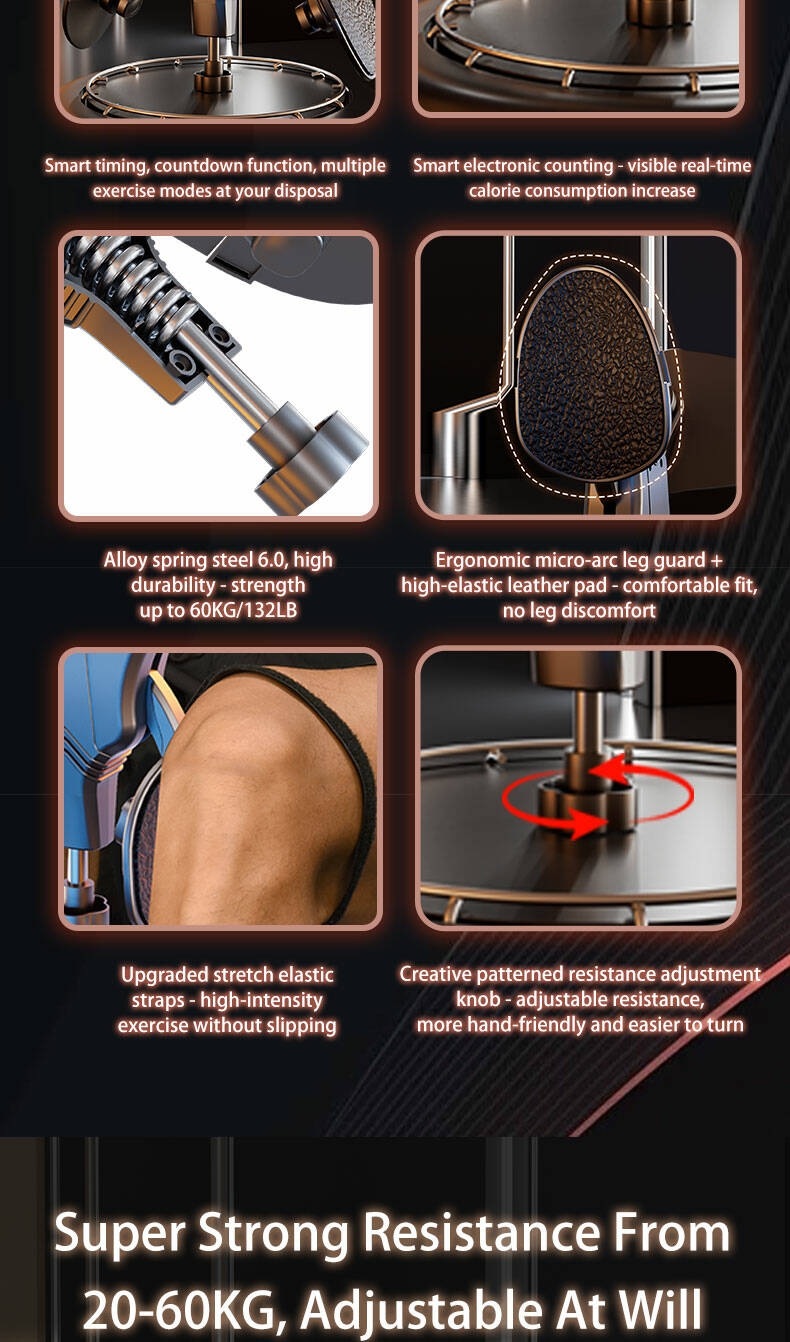 Smart timing, countdown function, multiple exercise modes at your disposal

Smart electronic counting - visible real-time calorie consumption increase

Alloy spring steel 6.0, high durability - strength up to 60KG/132LB

Ergonomic micro-arc leg guard + high-elastic leather pad - comfortable fit, no leg discomfort

Upgraded stretch elastic straps - high-intensity exercise without slipping

Creative patterned resistance adjustment knob - adjustable resistance, more hand-friendly and easier to turn

Super Strong Resistance From 20-60KG, Adjustable At Will