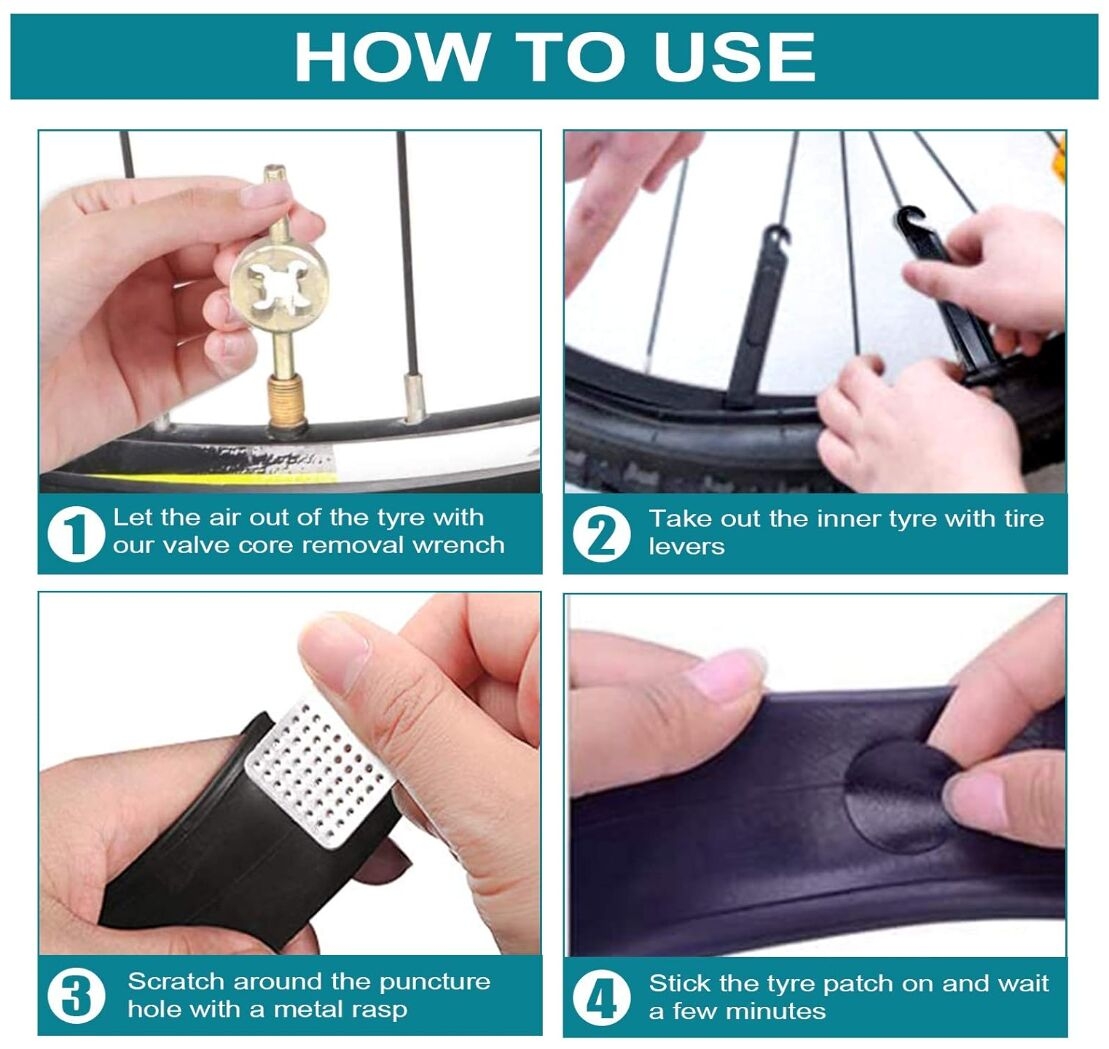 HOW TO USE

1 Let the air out of the tyre with our valve core removal wrench

2 Take out the inner tyre with tire levers

3 Scratch around the puncture hole with a metal rasp

4 Stick the tyre patch on and wait a few minutes