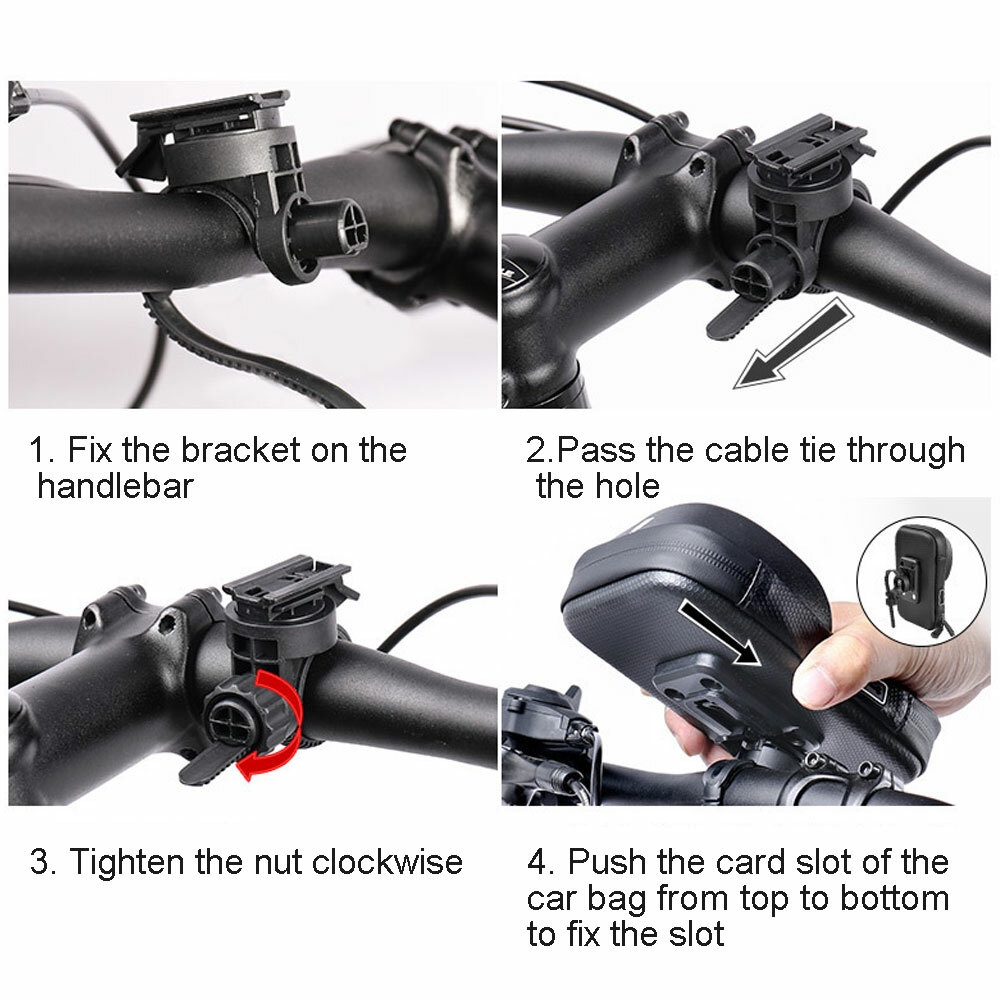 1. Fix the bracket on the handlebar

2.Pass the cable tie through the hole

3. Tighten the nut clockwise

4. Push the card slot of the car bag from top to bottom to fix the slot