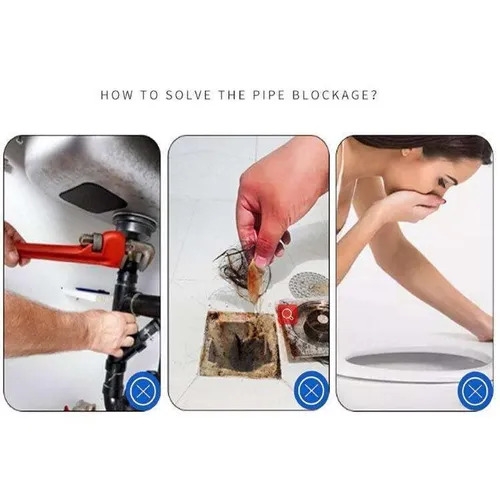 HOW TO SOLVE THE PIPE BLOCKAGE?