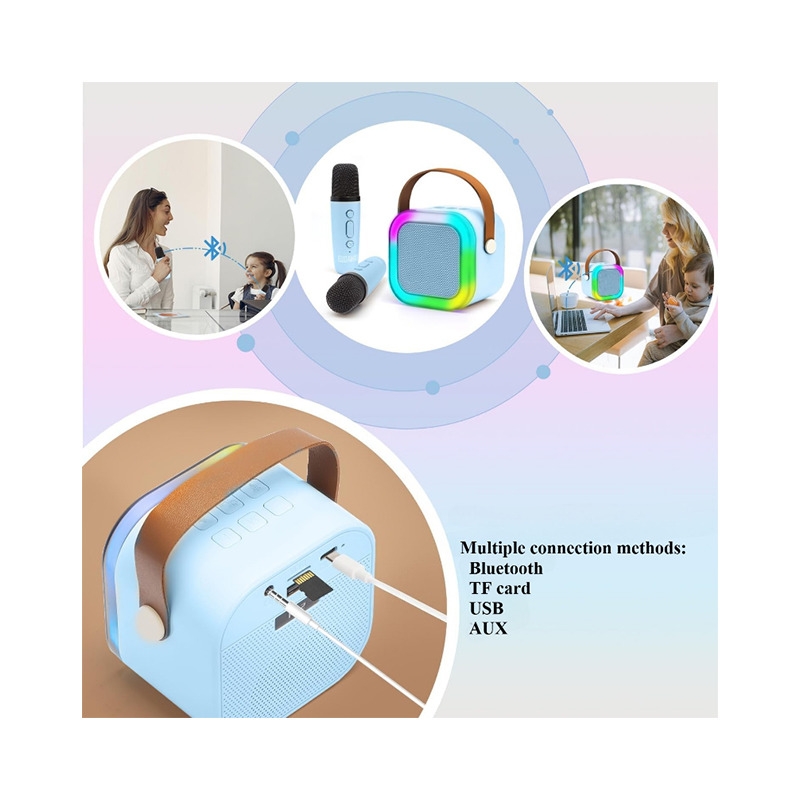 Multiple connection methods:
Bluetooth
TF card
USB
AUX