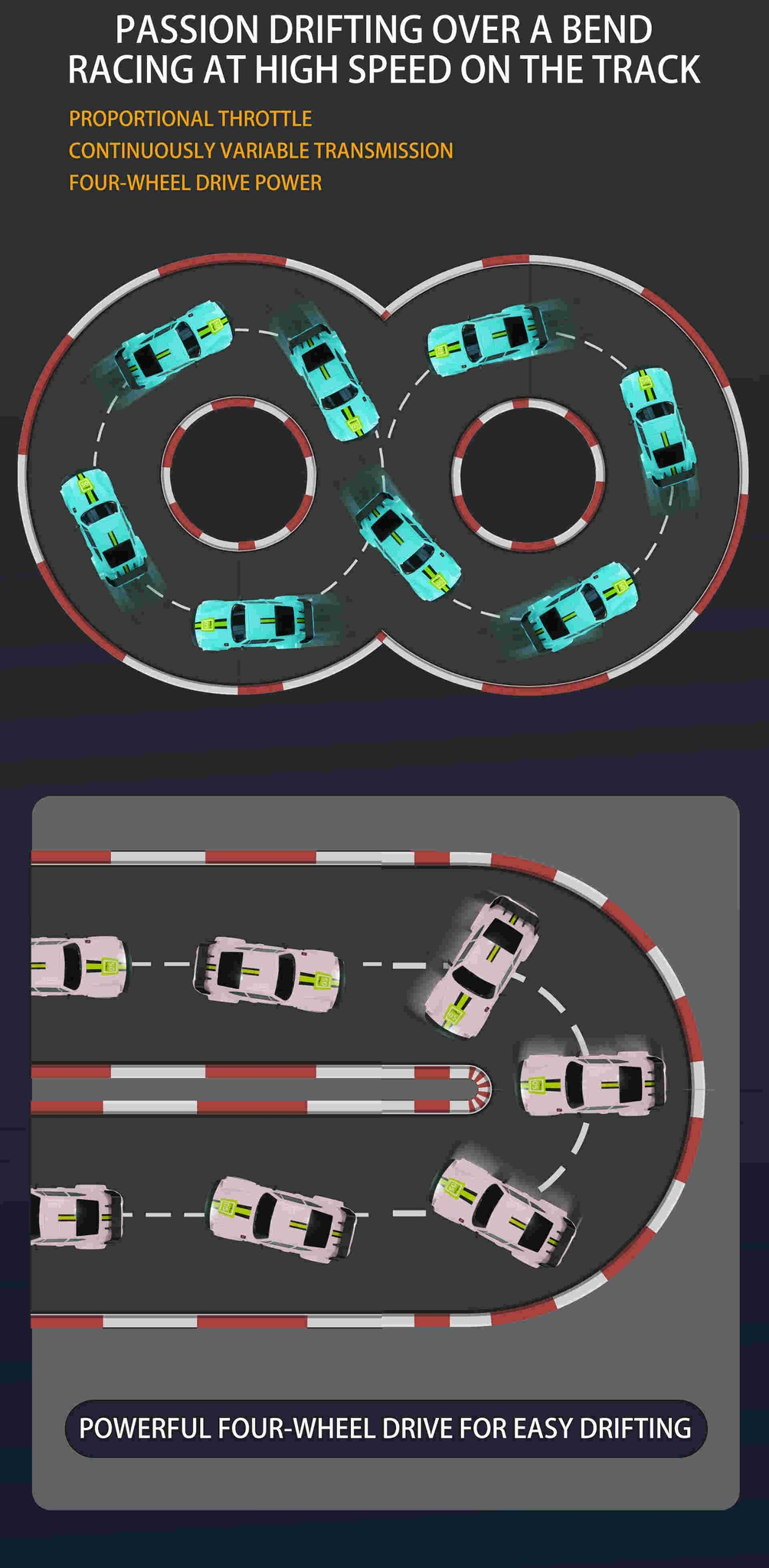 PASSION DRIFTING OVER A BEND
RACING AT HIGH SPEED ON THE TRACK

PROPORTIONAL THROTTLE
CONTINUOUSLY VARIABLE TRANSMISSION
FOUR-WHEEL DRIVE POWER

POWERFUL FOUR-WHEEL DRIVE FOR EASY DRIFTING