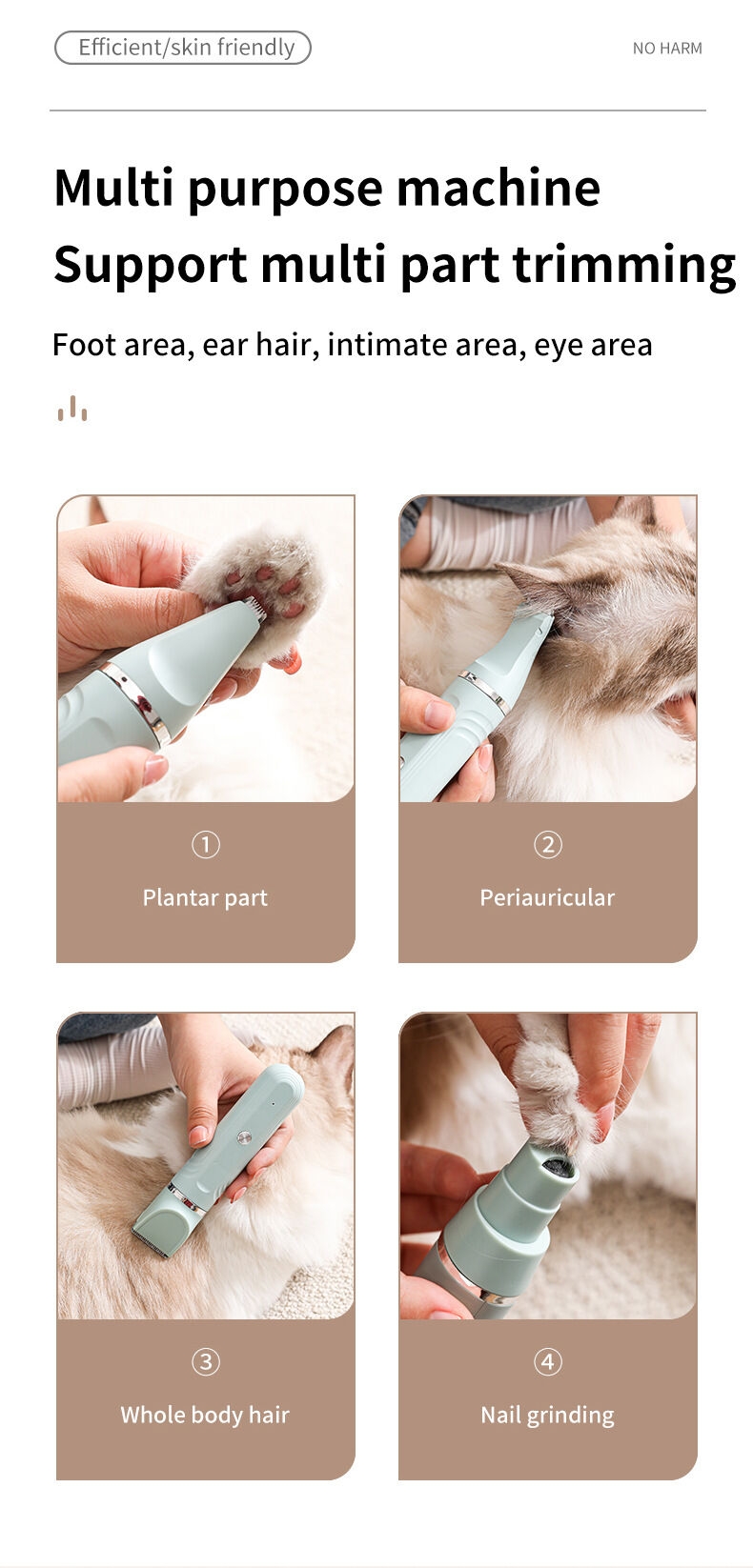 Efficient/skin friendly

NO HARM

Multi purpose machine
Support multi part trimming

Foot area, ear hair, intimate area, eye area

①
Plantar part

②
Periauricular

③
Whole body hair

④
Nail grinding