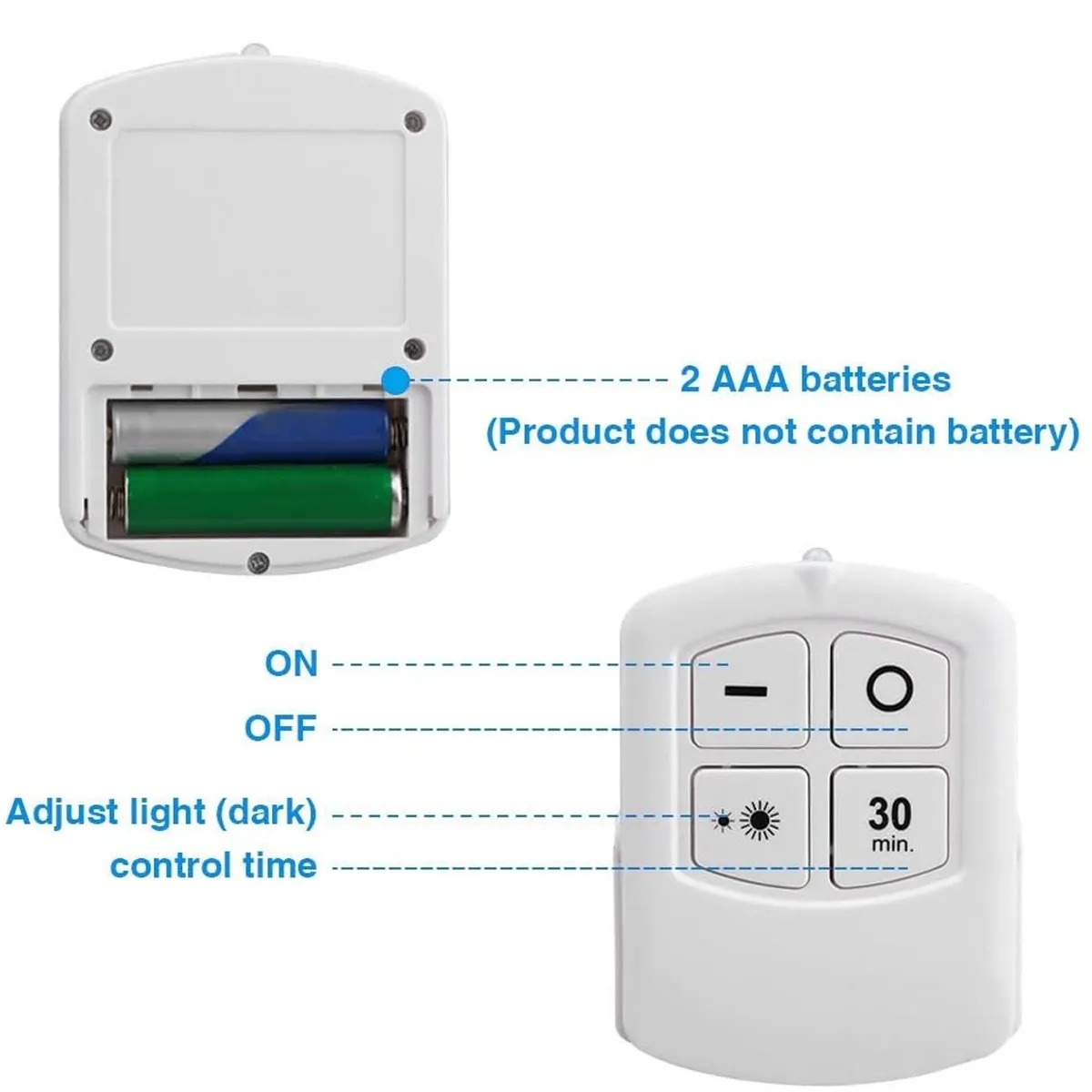 2 AAA batteries
(Product does not contain battery)

ON

OFF

Adjust light (dark)

control time

30
min.