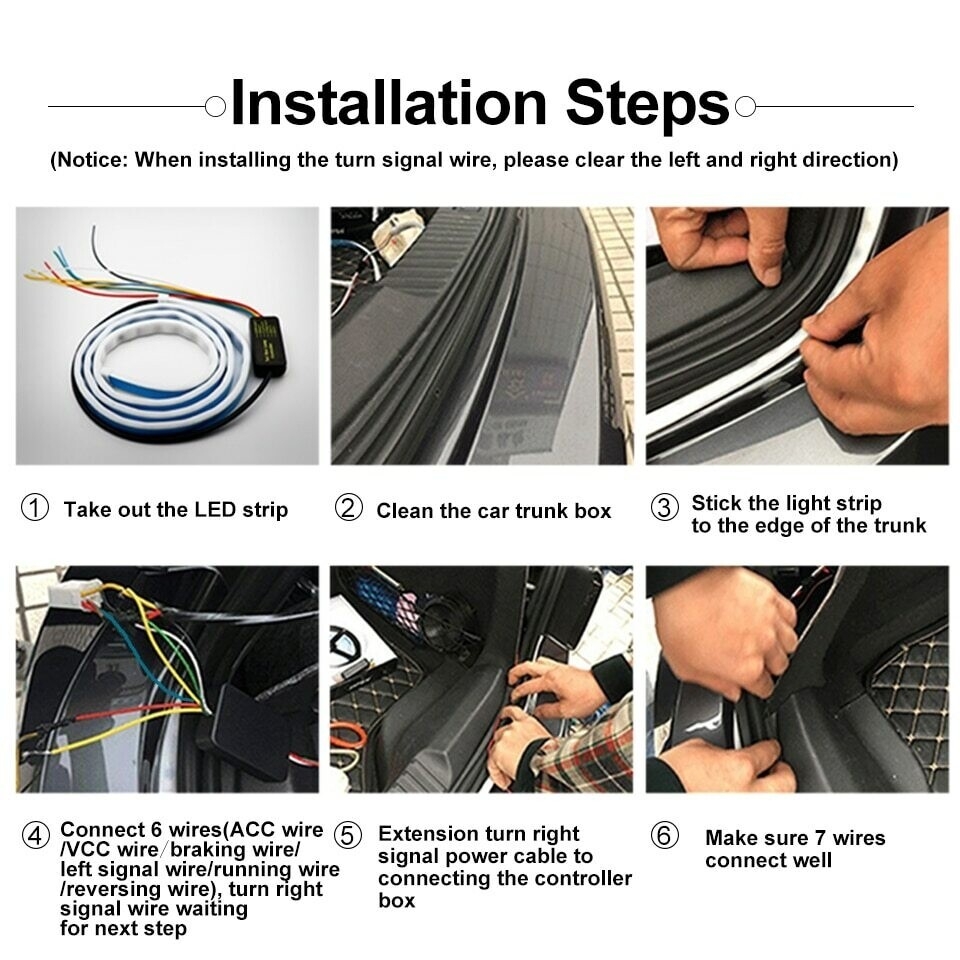 Installation Steps

(Notice: When installing the turn signal wire, please clear the left and right direction)

① Take out the LED strip

② Clean the car trunk box

③ Stick the light strip to the edge of the trunk

④ Connect 6 wires(ACC wire /VCC wire/braking wire/ left signal wire/running wire /reversing wire), turn right signal wire waiting for next step

⑤ Extension turn right signal power cable to connecting the controller box

⑥ Make sure 7 wires connect well