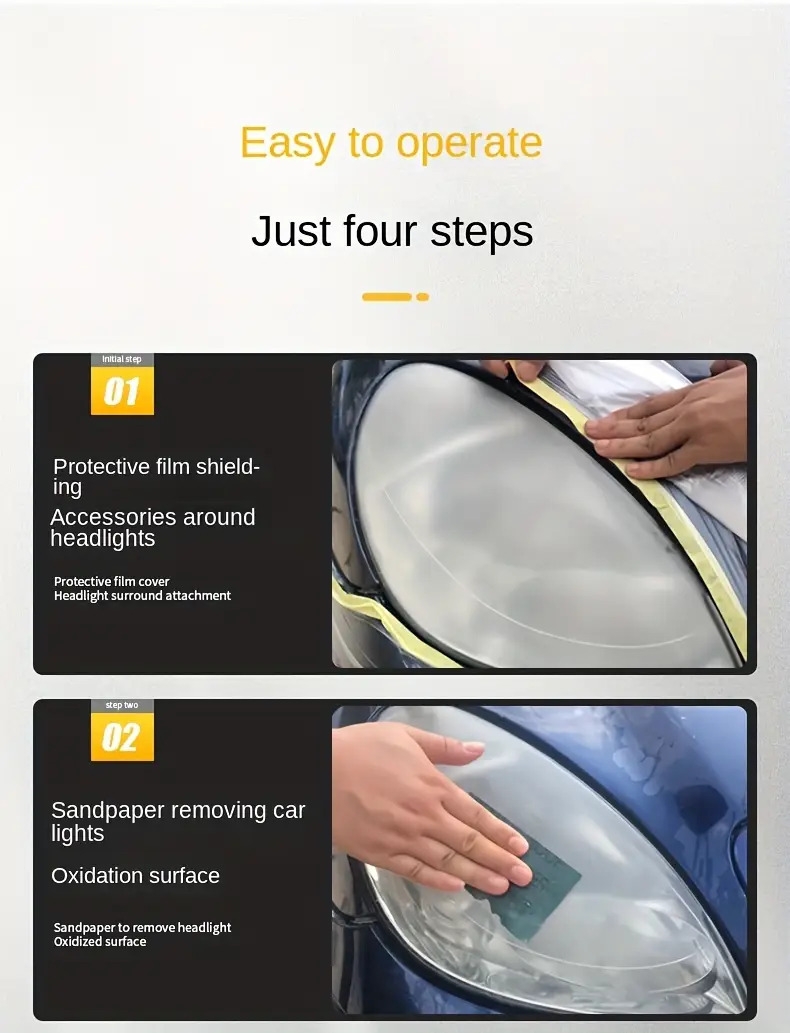 Easy to operate

Just four steps

Initial step
01

Protective film shielding
Accessories around headlights

Protective film cover
Headlight surround attachment

step two
02

Sandpaper removing car lights
Oxidation surface

Sandpaper to remove headlight
Oxidized surface