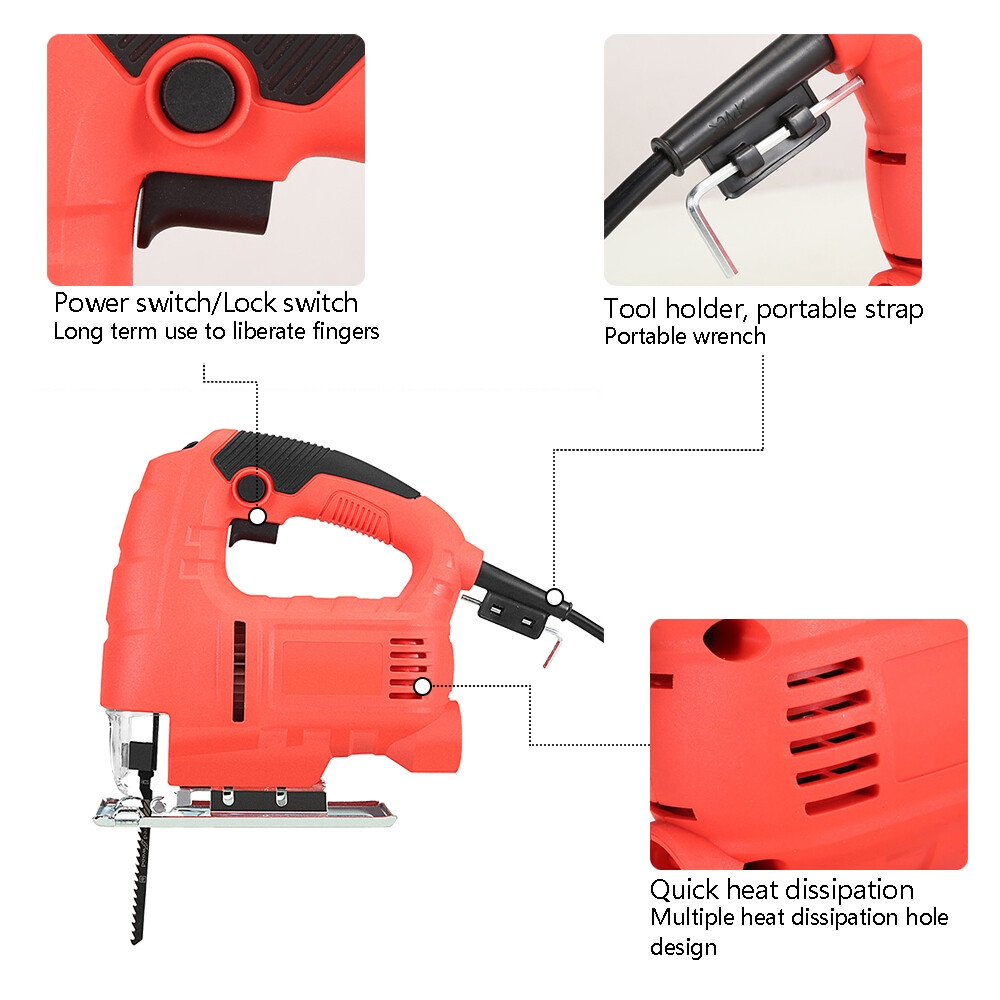 Power switch/Lock switch
Long term use to liberate fingers

Tool holder, portable strap
Portable wrench

Quick heat dissipation
Multiple heat dissipation hole design