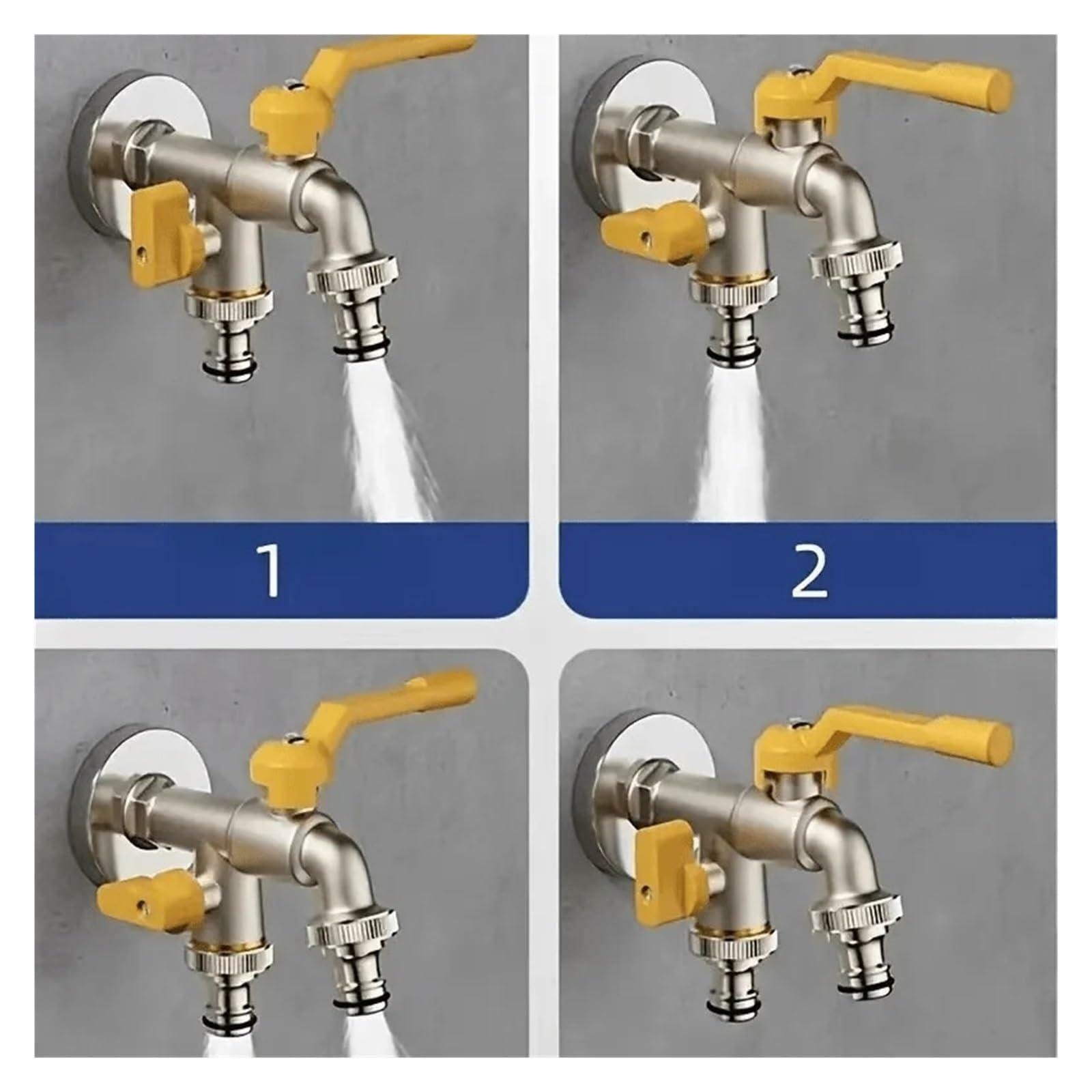 1

2