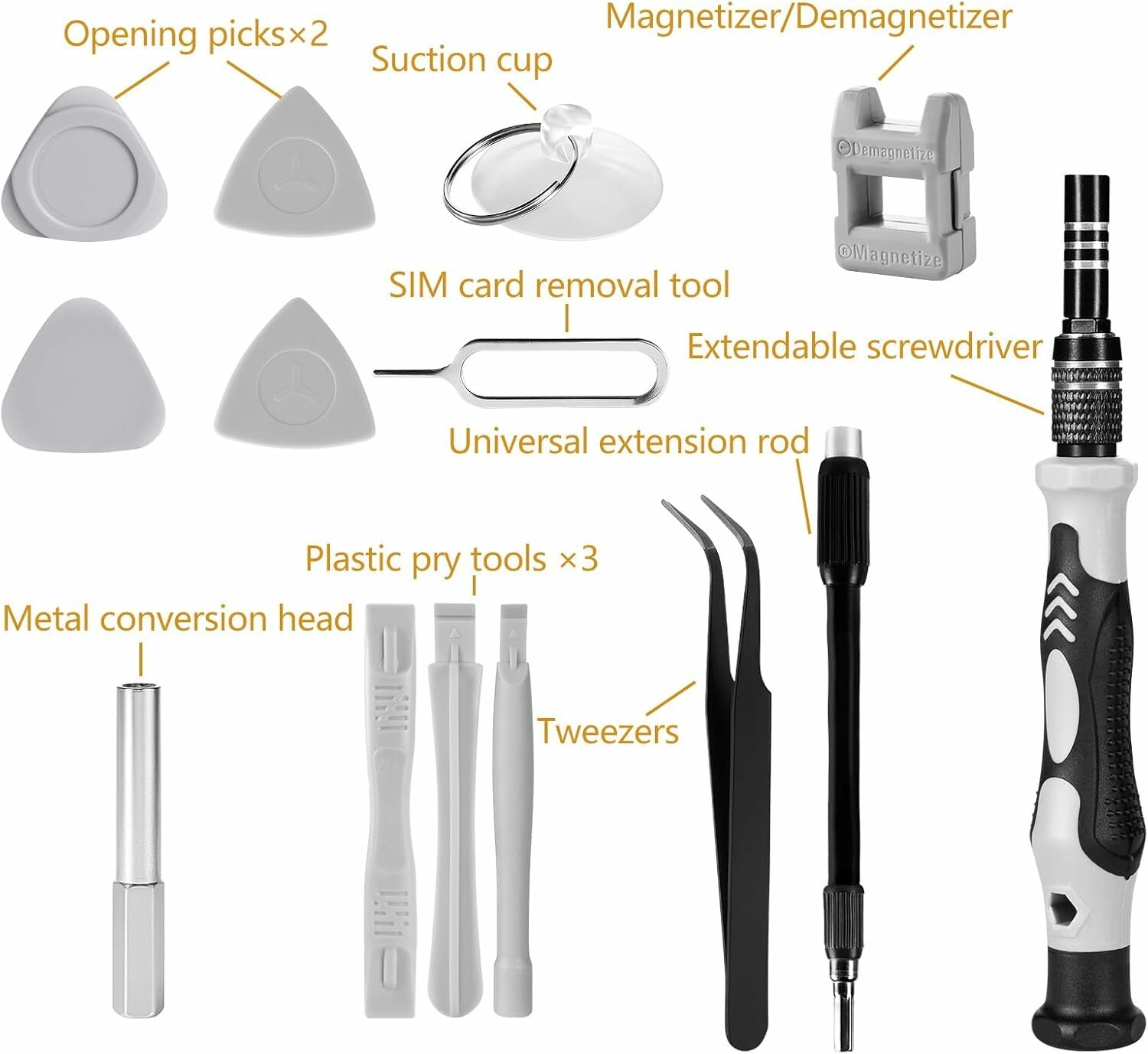 Opening picks×2

Suction cup

Magnetizer/Demagnetizer

Demagnetize

Magnetize

SIM card removal tool

Extendable screwdriver

Universal extension rod

Plastic pry tools ×3

Metal conversion head

Tweezers