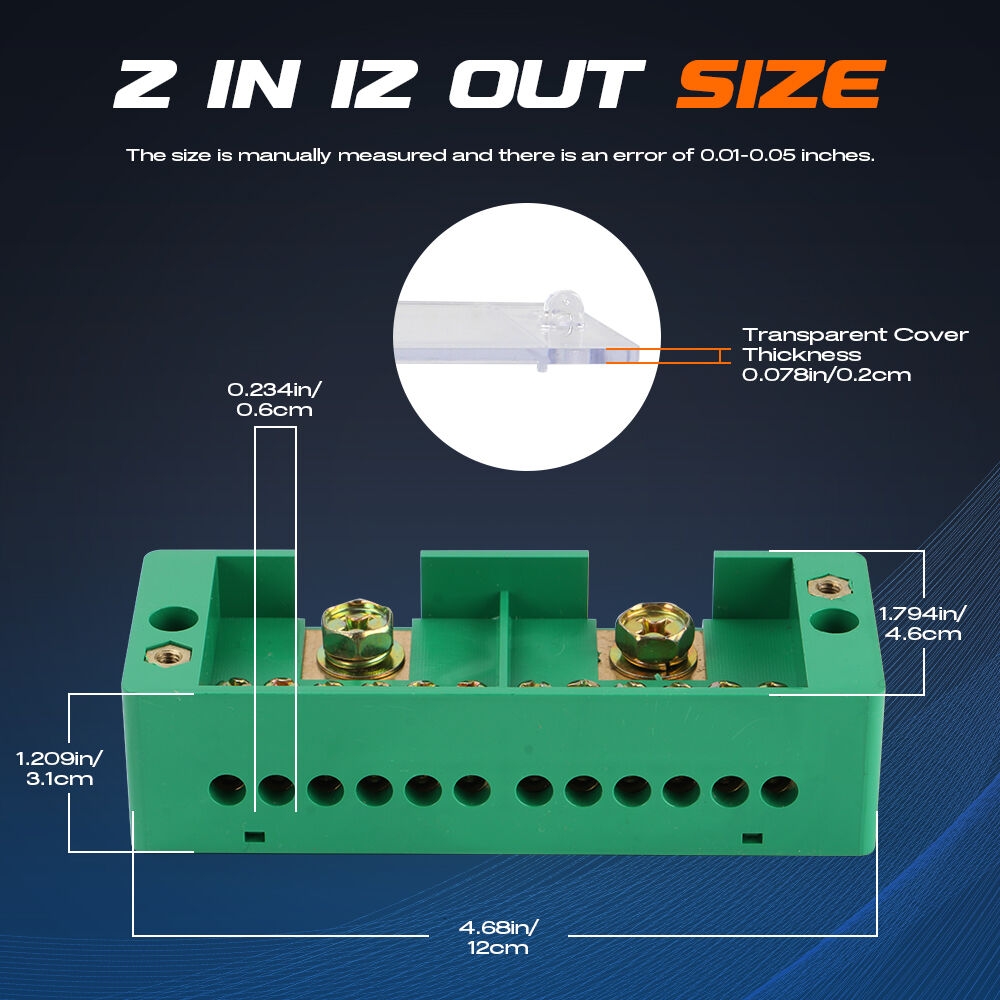 2 IN 12 OUT SIZE

The size is manually measured and there is an error of 0.01-0.05 inches.

Transparent Cover Thickness 0.078in/0.2cm

0.234in/ 0.6cm

1.794in/ 4.6cm

1.209in/ 3.1cm

4.68in/ 12cm