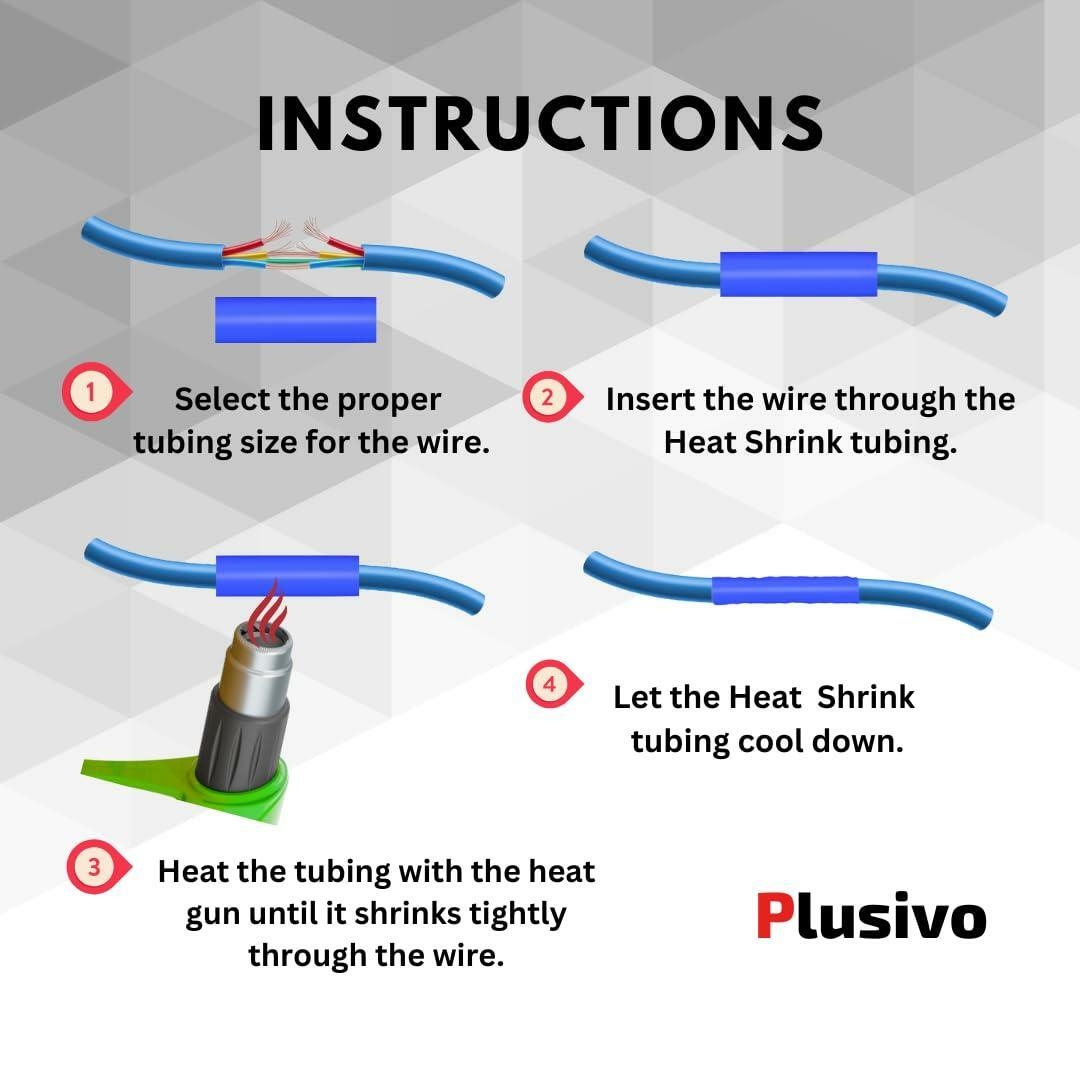 INSTRUCTIONS

1 Select the proper tubing size for the wire.

2 Insert the wire through the Heat Shrink tubing.

3 Heat the tubing with the heat gun until it shrinks tightly through the wire.

4 Let the Heat Shrink tubing cool down.

Plusivo