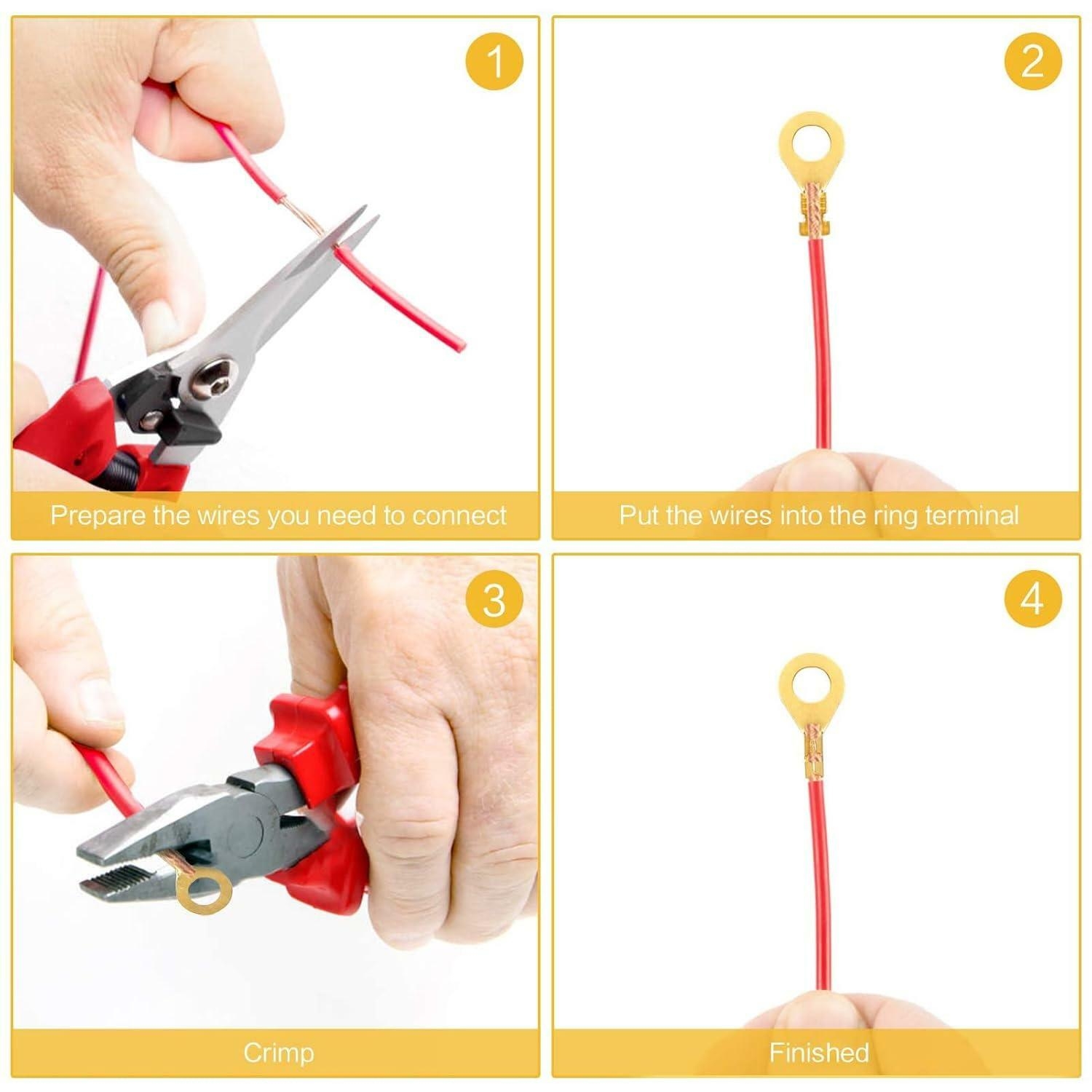 1

Prepare the wires you need to connect

2

Put the wires into the ring terminal

3

Crimp

4

Finished