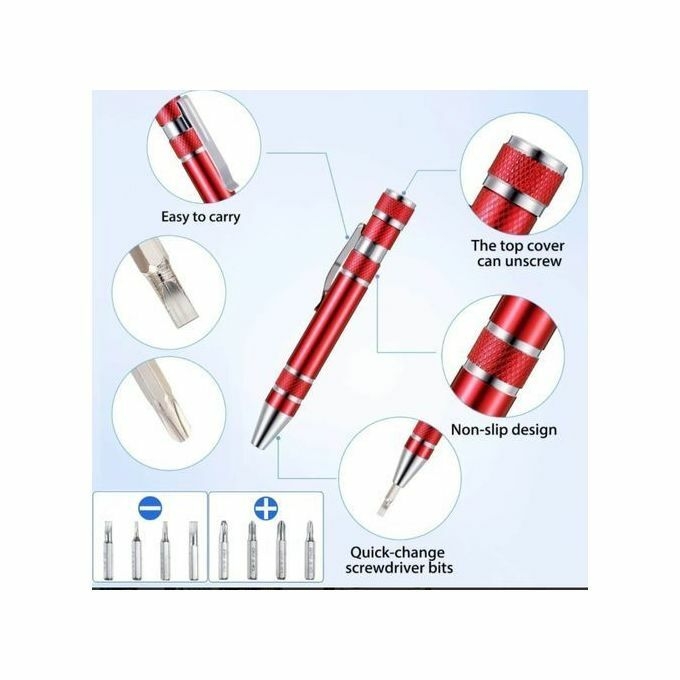 Easy to carry

The top cover can unscrew

Non-slip design

Quick-change screwdriver bits