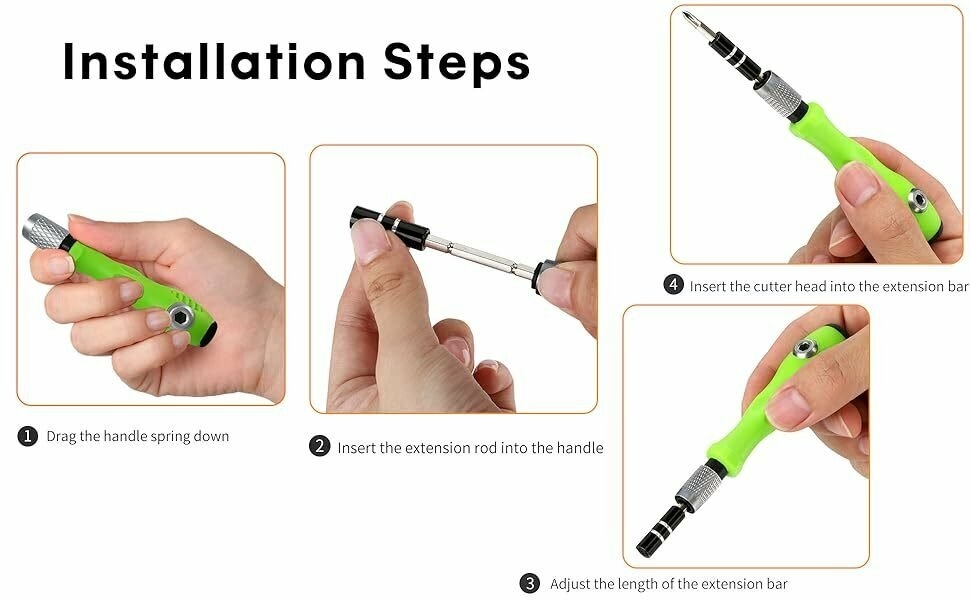 Installation Steps

1 Drag the handle spring down

2 Insert the extension rod into the handle

3 Adjust the length of the extension bar

4 Insert the cutter head into the extension bar