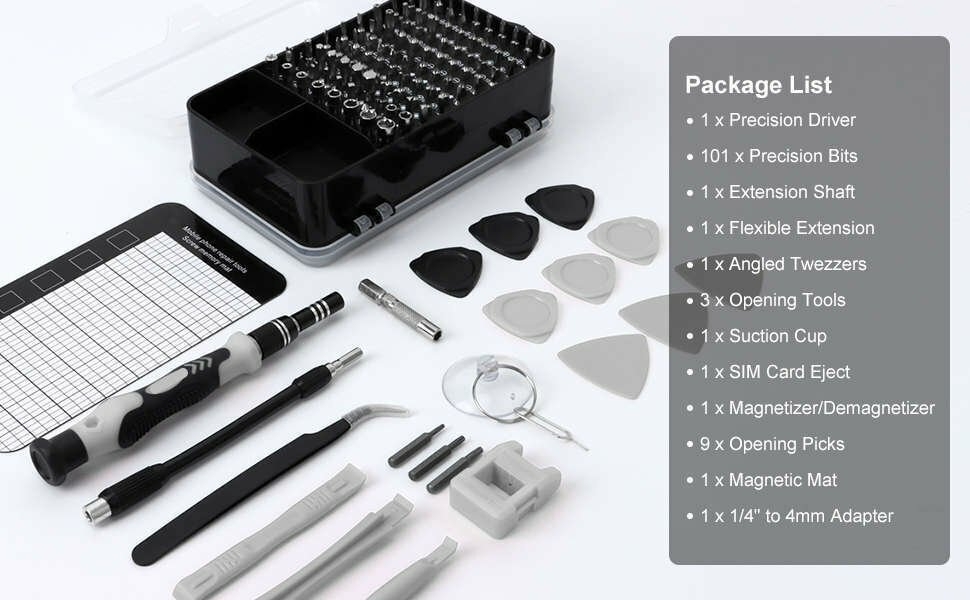 Mobile phone repair tools
Screw memory mat

Package List
• 1 x Precision Driver
• 101 x Precision Bits
• 1 x Extension Shaft
• 1 x Flexible Extension
• 1 x Angled Twezzers
• 3 x Opening Tools
• 1 x Suction Cup
• 1 x SIM Card Eject
• 1 x Magnetizer/Demagnetizer
• 9 x Opening Picks
• 1 x Magnetic Mat
• 1 x 1/4" to 4mm Adapter