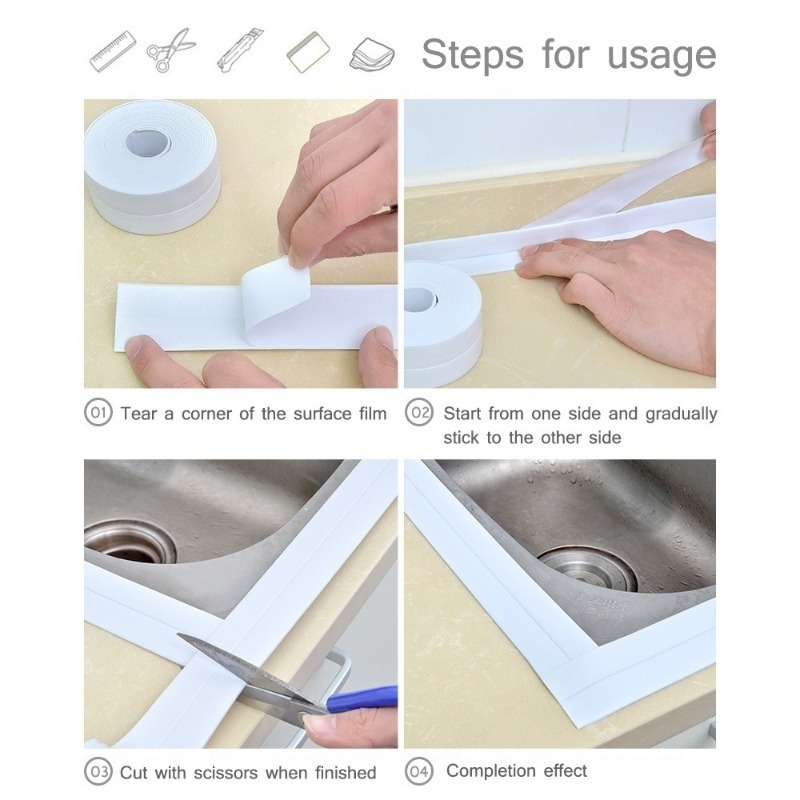 Steps for usage

01 Tear a corner of the surface film

02 Start from one side and gradually stick to the other side

03 Cut with scissors when finished

04 Completion effect