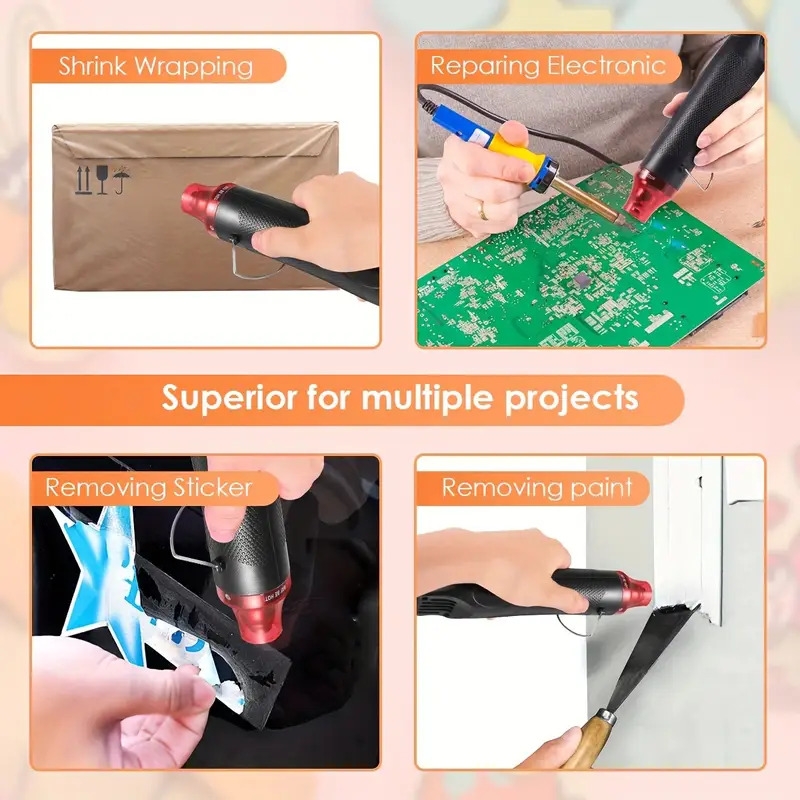 Shrink Wrapping

Reparing Electronic

Superior for multiple projects

Removing Sticker

Removing paint