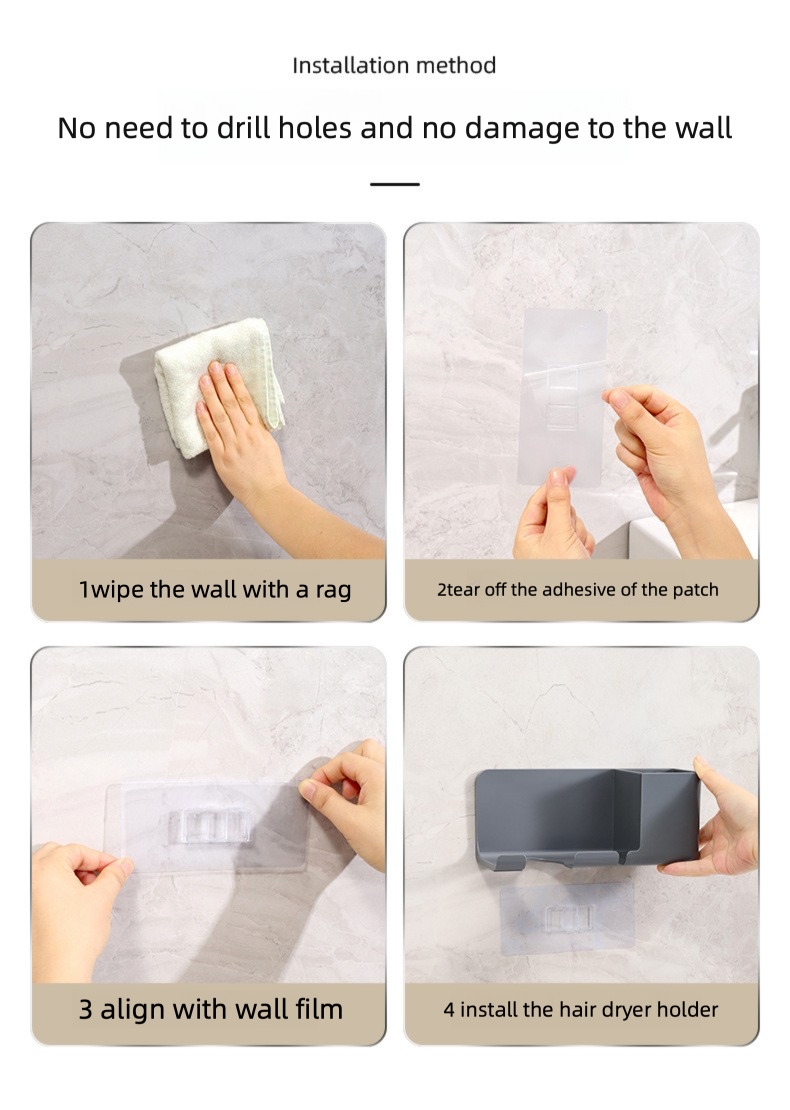 Installation method

No need to drill holes and no damage to the wall

1wipe the wall with a rag

2tear off the adhesive of the patch

3 align with wall film

4 install the hair dryer holder