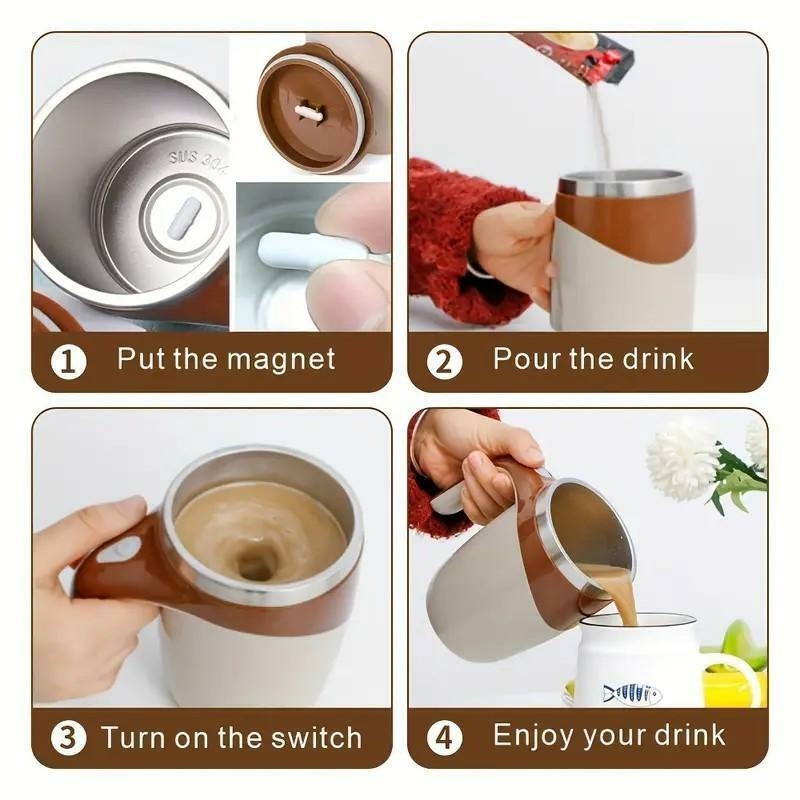 SUS 304

1 Put the magnet

2 Pour the drink

3 Turn on the switch

4 Enjoy your drink