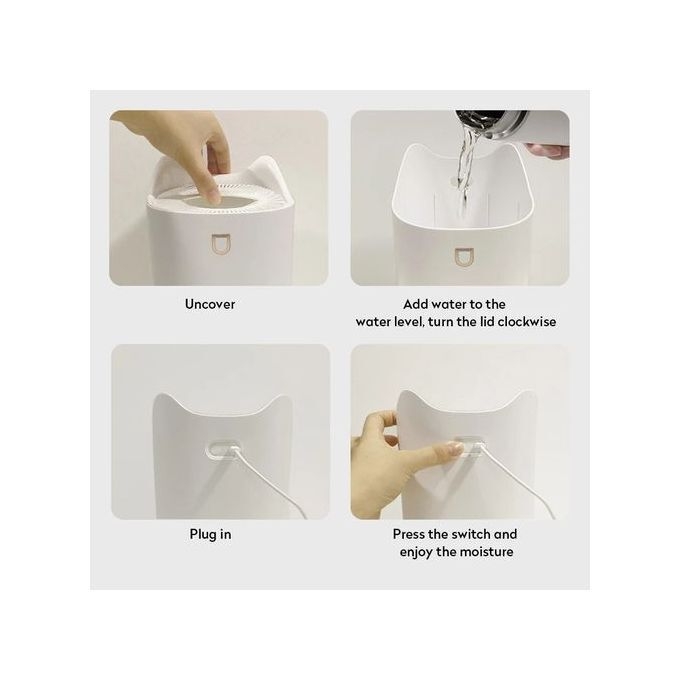 Uncover

Add water to the water level, turn the lid clockwise

Plug in

Press the switch and enjoy the moisture