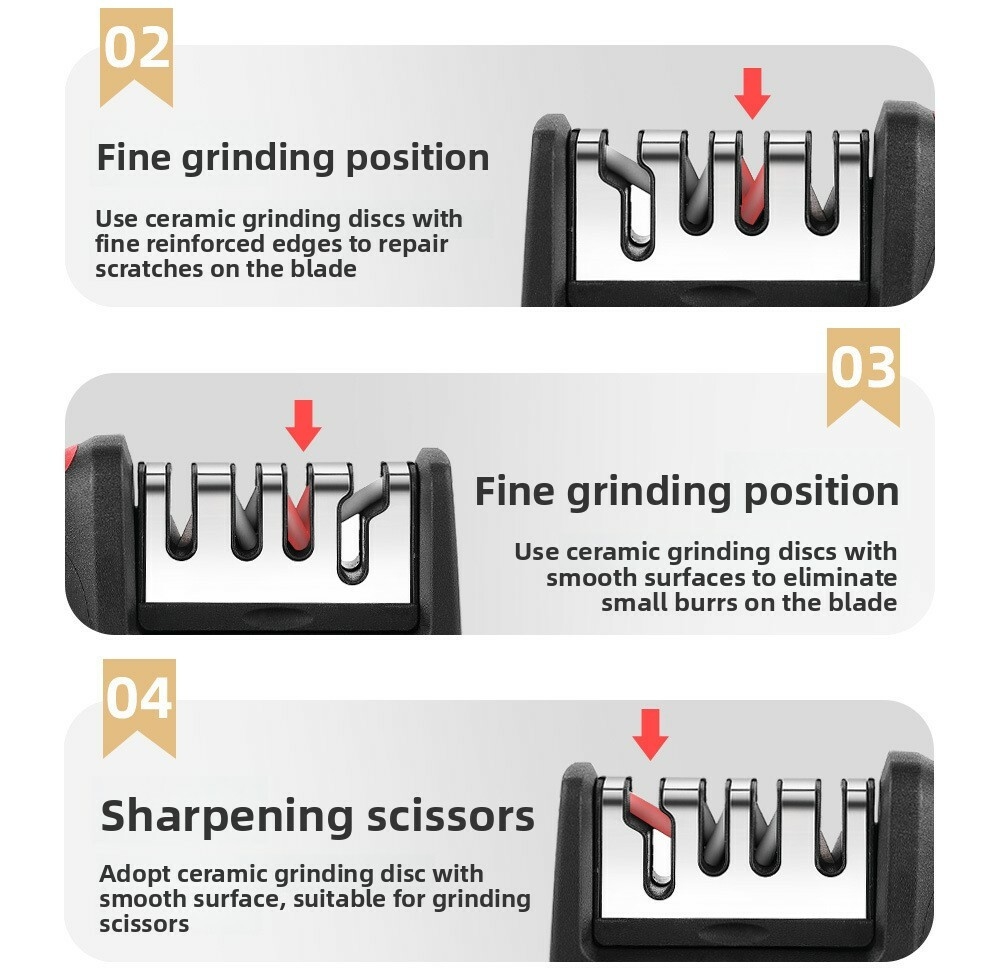 02

Fine grinding position

Use ceramic grinding discs with fine reinforced edges to repair scratches on the blade

03

Fine grinding position

Use ceramic grinding discs with smooth surfaces to eliminate small burrs on the blade

04

Sharpening scissors

Adopt ceramic grinding disc with smooth surface, suitable for grinding scissors