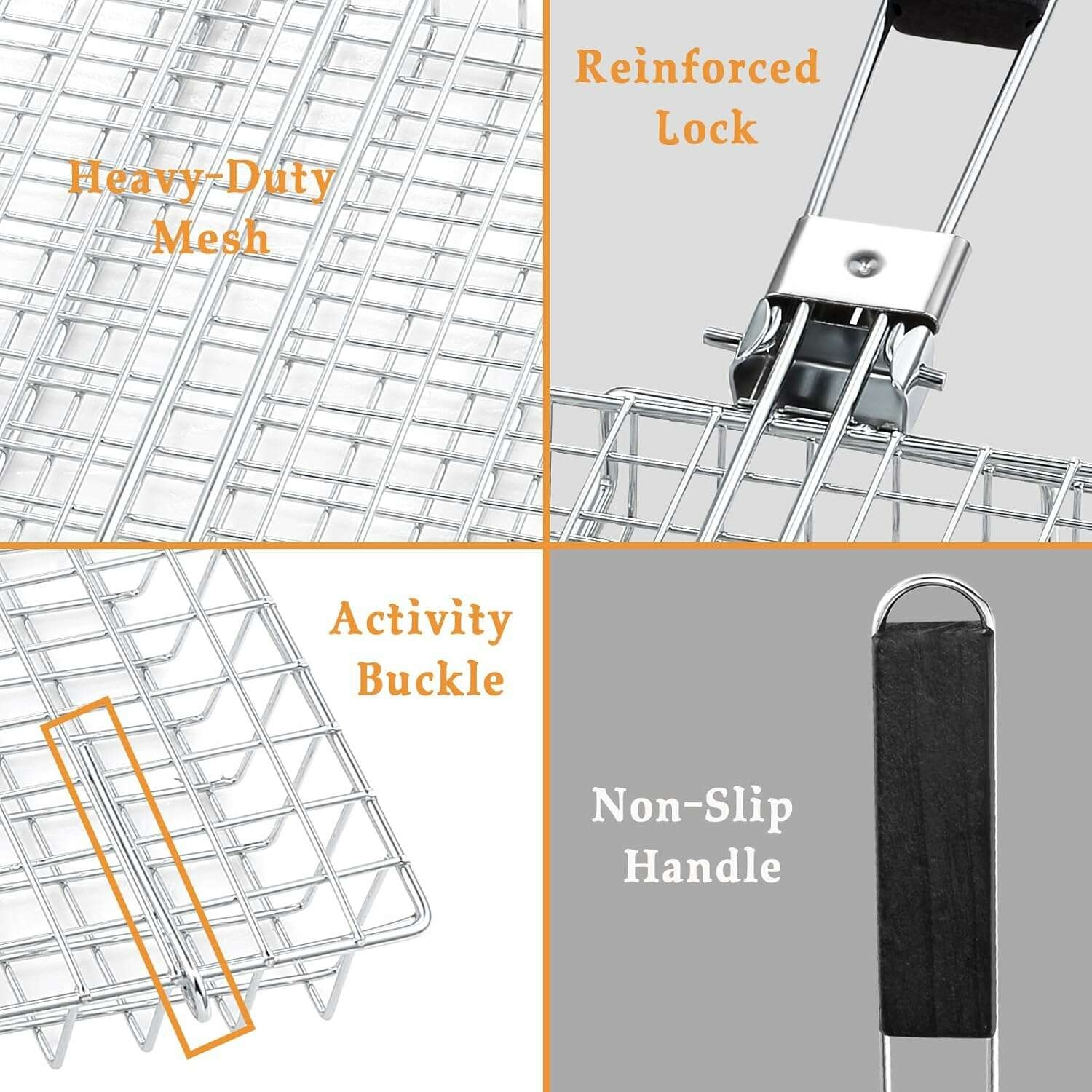 Heavy-Duty Mesh

Reinforced Lock

Activity Buckle

Non-Slip Handle