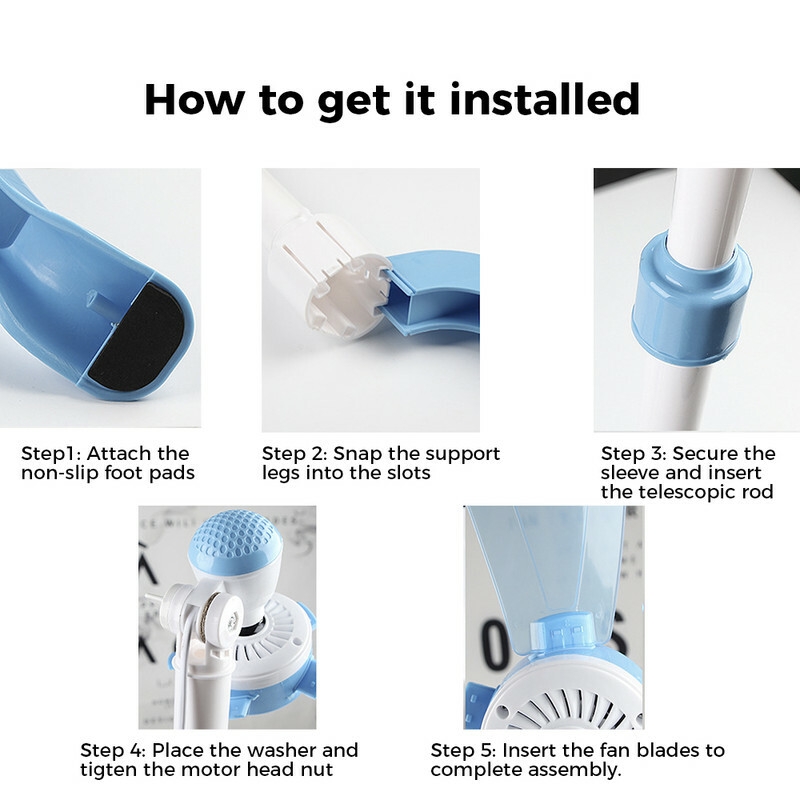 How to get it installed

Step1: Attach the non-slip foot pads

Step 2: Snap the support legs into the slots

Step 3: Secure the sleeve and insert the telescopic rod

Step 4: Place the washer and tigten the motor head nut

Step 5: Insert the fan blades to complete assembly.