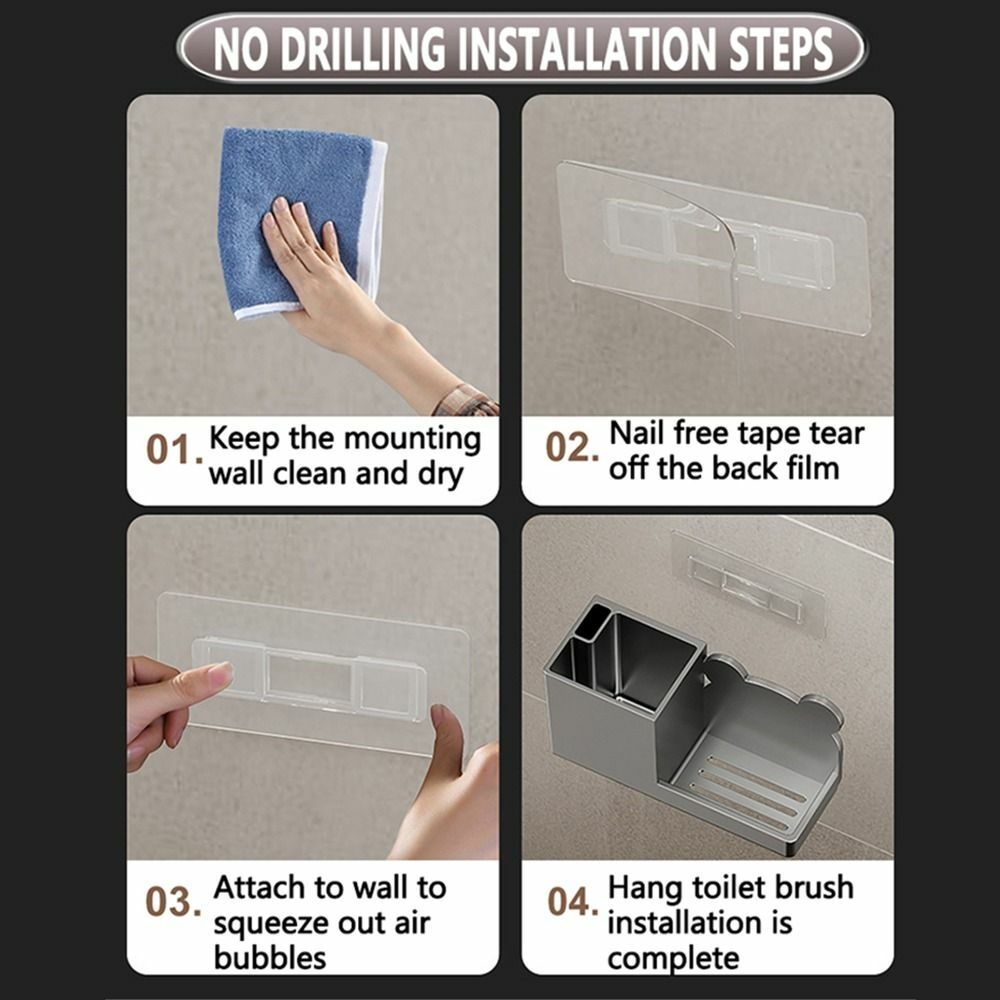 NO DRILLING INSTALLATION STEPS

01. Keep the mounting wall clean and dry

02. Nail free tape tear off the back film

03. Attach to wall to squeeze out air bubbles

04. Hang toilet brush installation is complete