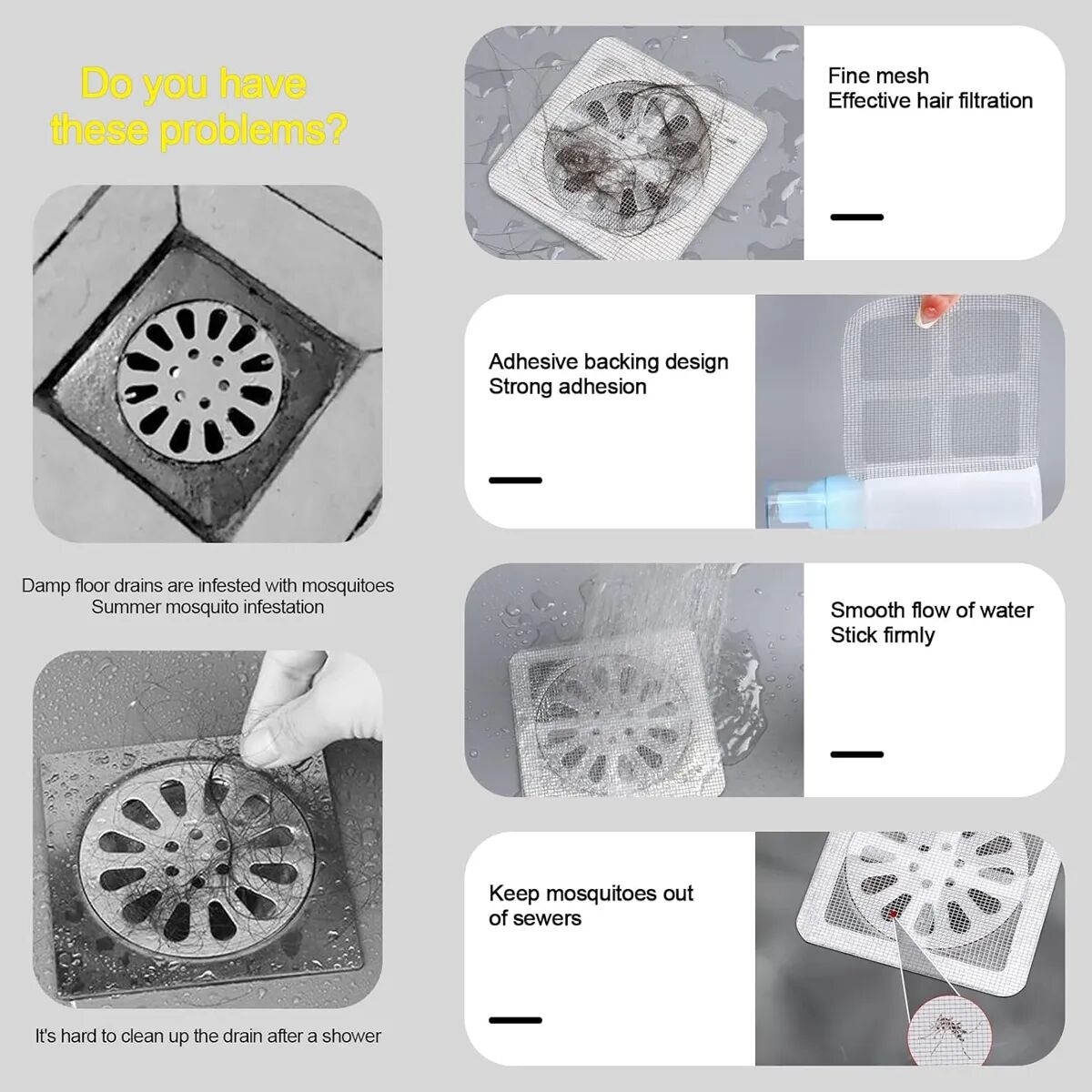 Do you have these problems?

Damp floor drains are infested with mosquitoes
Summer mosquito infestation

It's hard to clean up the drain after a shower

Fine mesh
Effective hair filtration

Adhesive backing design
Strong adhesion

Smooth flow of water
Stick firmly

Keep mosquitoes out of sewers