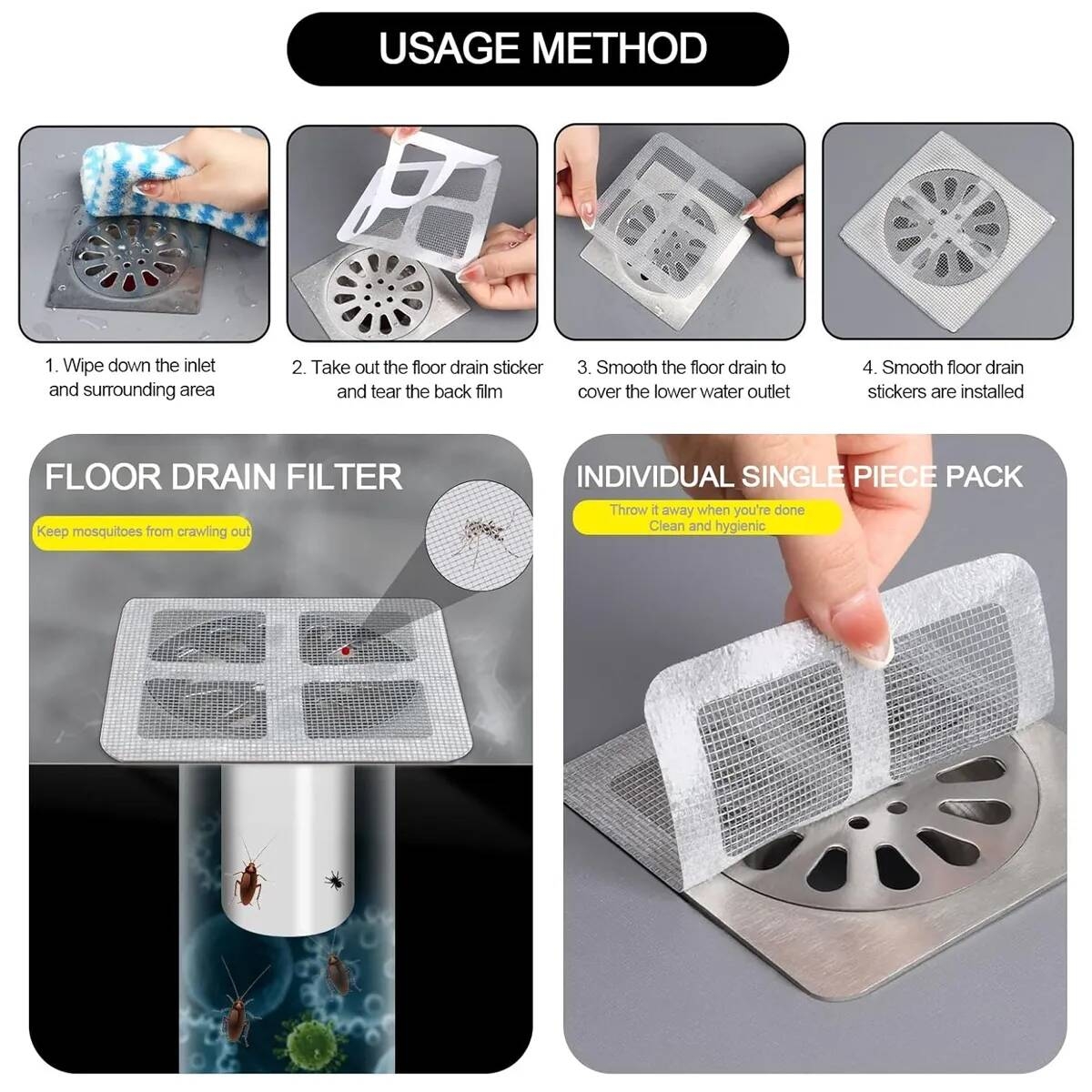 USAGE METHOD

1. Wipe down the inlet and surrounding area

2. Take out the floor drain sticker and tear the back film

3. Smooth the floor drain to cover the lower water outlet

4. Smooth floor drain stickers are installed

FLOOR DRAIN FILTER

Keep mosquitoes from crawling out

INDIVIDUAL SINGLE PIECE PACK

Throw it away when you're done
Clean and hygienic