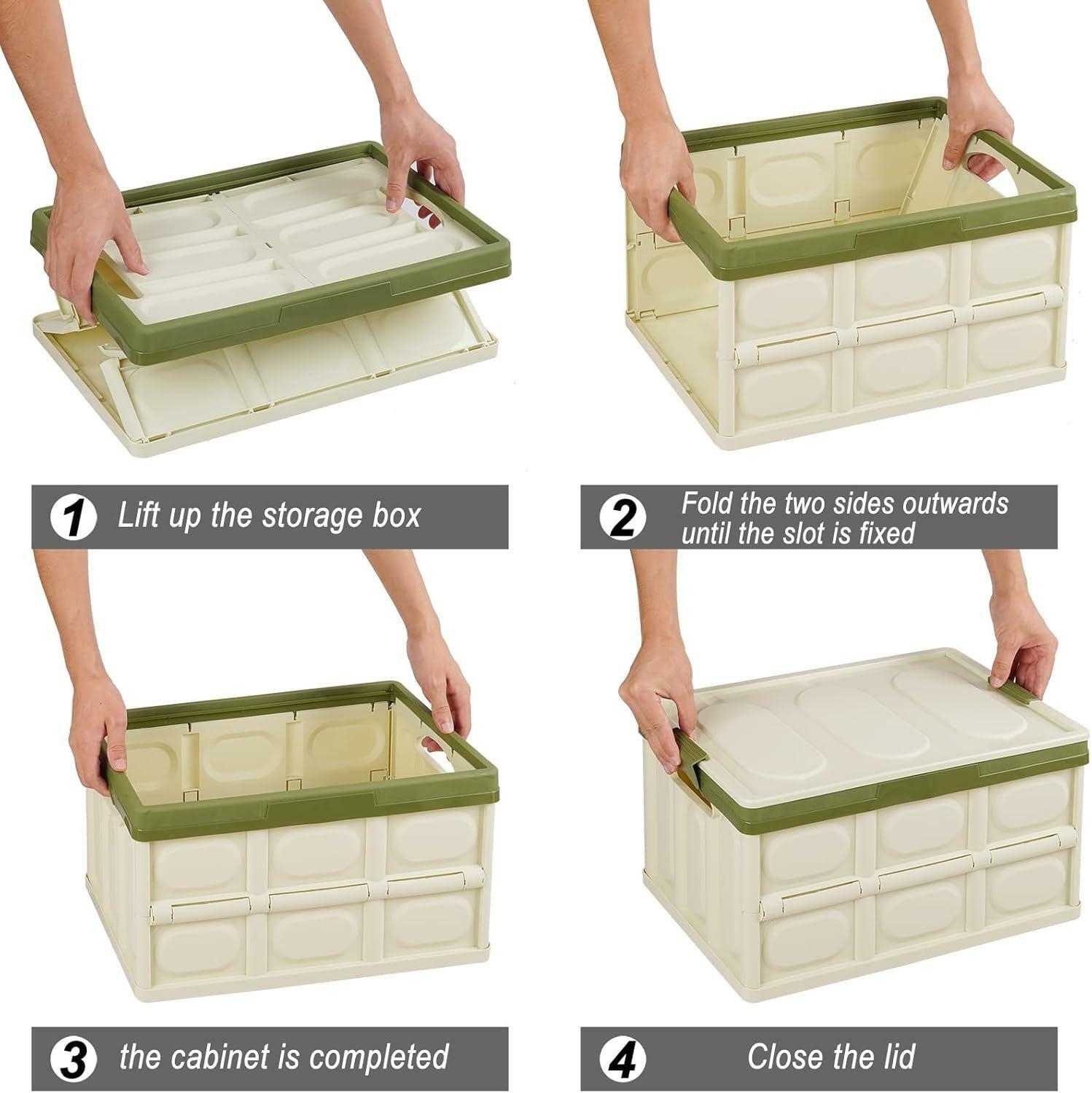 1 Lift up the storage box

2 Fold the two sides outwards until the slot is fixed

3 the cabinet is completed

4 Close the lid