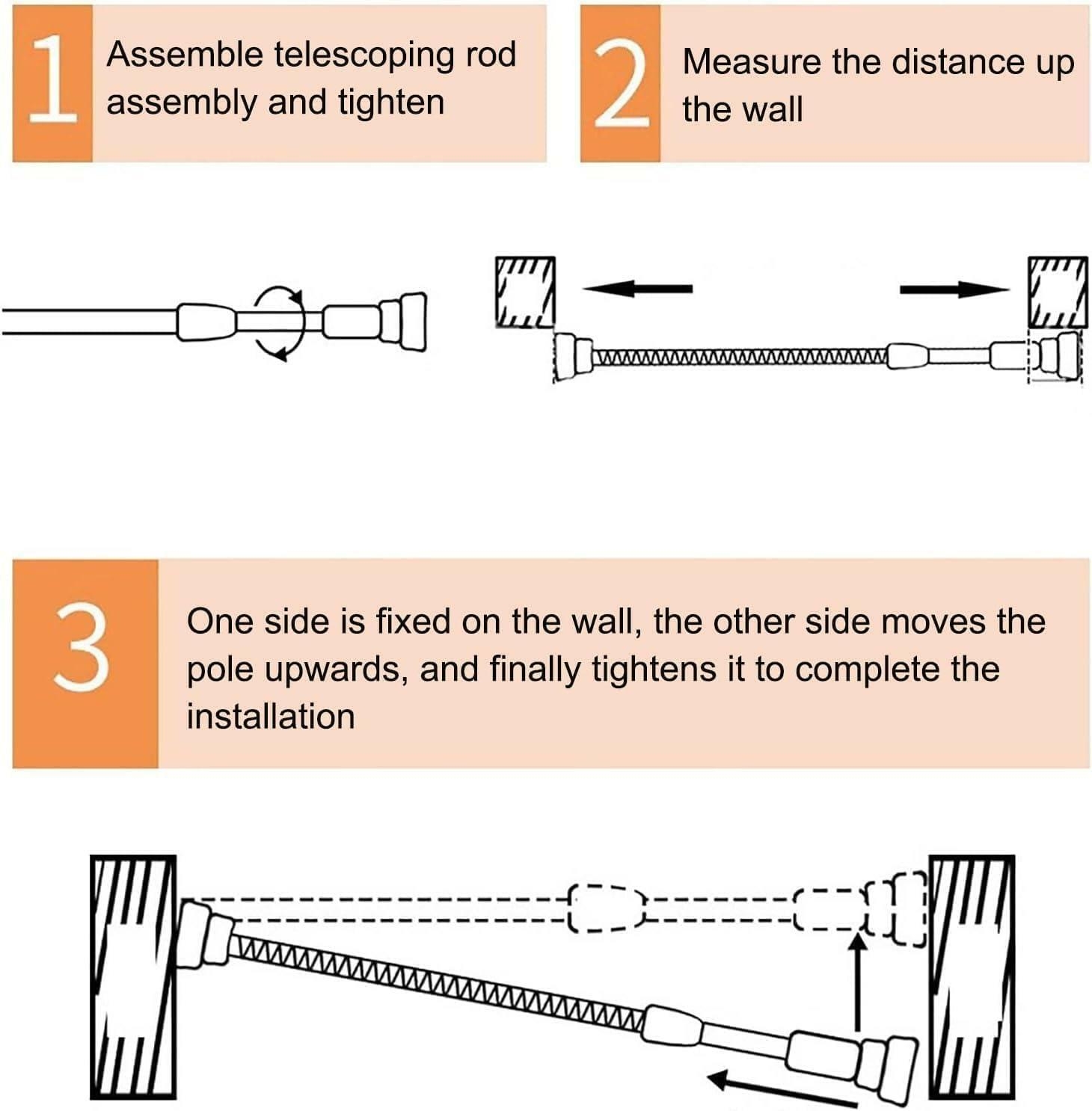 1 Assemble telescoping rod assembly and tighten

2 Measure the distance up the wall

3 One side is fixed on the wall, the other side moves the pole upwards, and finally tightens it to complete the installation