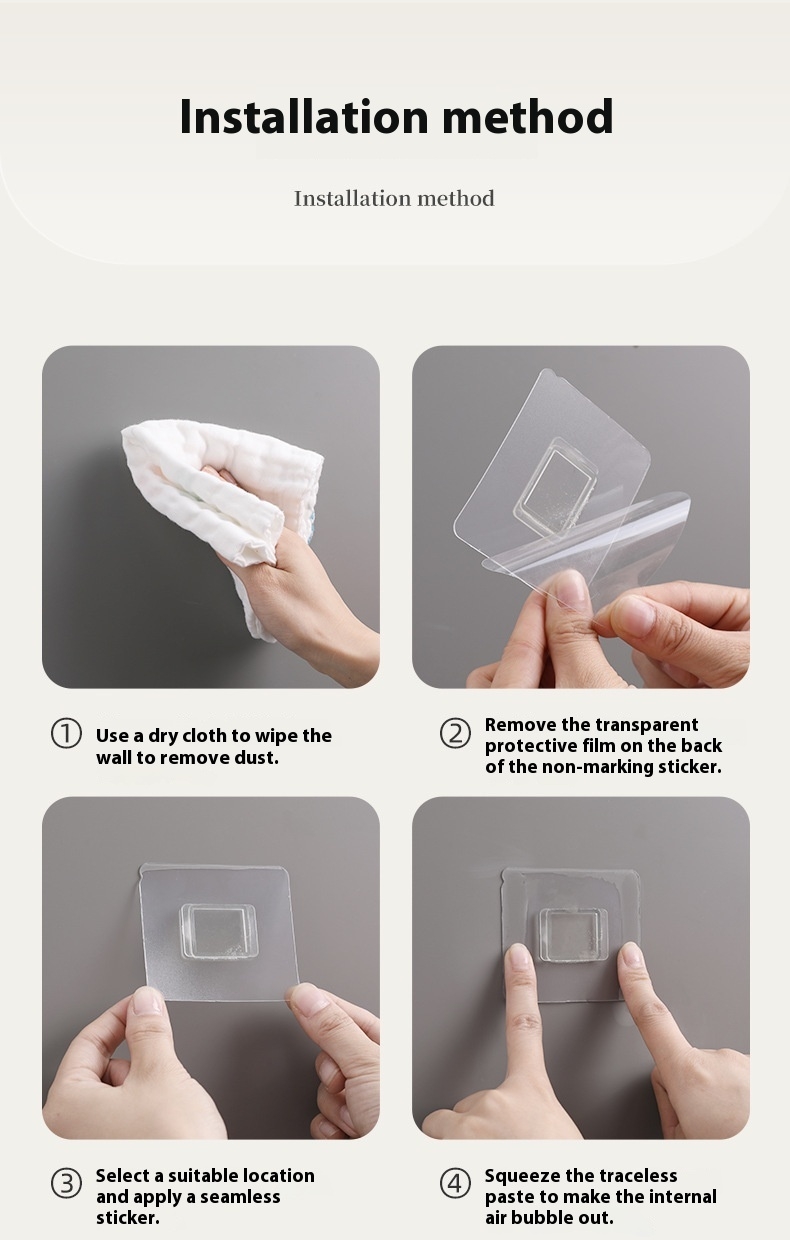 Installation method

Installation method

① Use a dry cloth to wipe the wall to remove dust.

② Remove the transparent protective film on the back of the non-marking sticker.

③ Select a suitable location and apply a seamless sticker.

④ Squeeze the traceless paste to make the internal air bubble out.