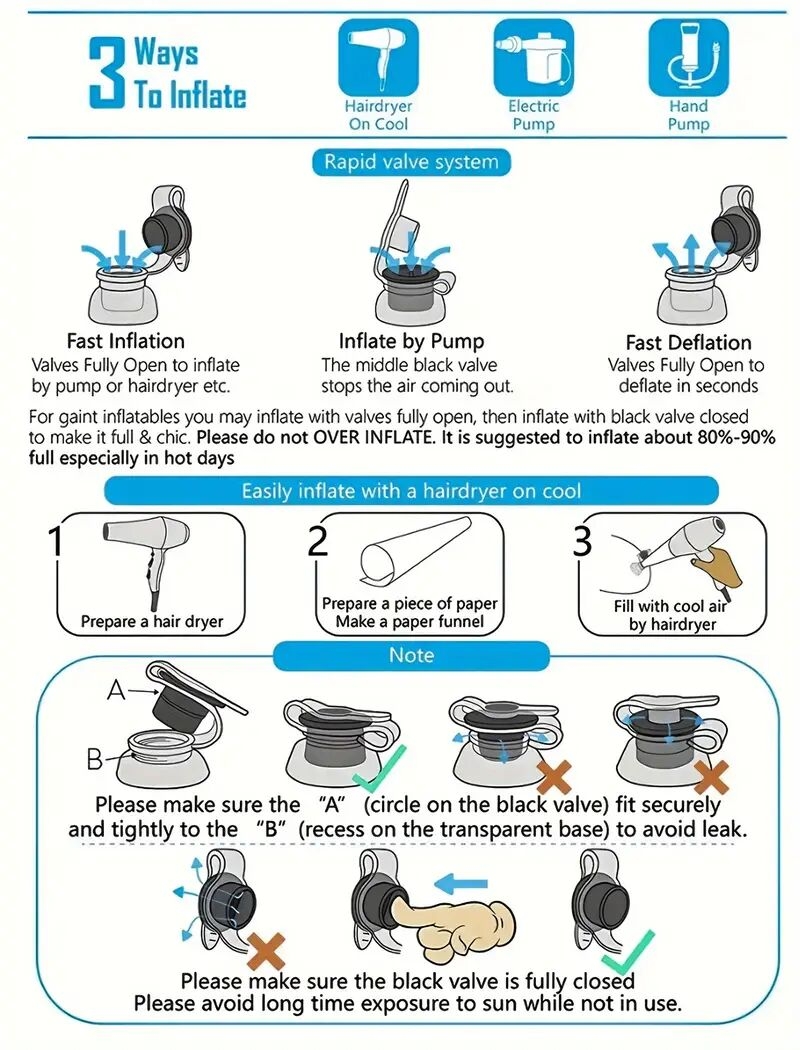 3 Ways To Inflate

Hairdryer On Cool

Electric Pump

Hand Pump

Rapid valve system

Fast Inflation
Valves Fully Open to inflate by pump or hairdryer etc.

Inflate by Pump
The middle black valve stops the air coming out.

Fast Deflation
Valves Fully Open to deflate in seconds

For gaint inflatables you may inflate with valves fully open, then inflate with black valve closed to make it full & chic. Please do not OVER INFLATE. It is suggested to inflate about 80%-90% full especially in hot days

Easily inflate with a hairdryer on cool

1
Prepare a hair dryer

2
Prepare a piece of paper
Make a paper funnel

3
Fill with cool air by hairdryer

Note

A

B

Please make sure the "A" (circle on the black valve) fit securely and tightly to the "B" (recess on the transparent base) to avoid leak.

Please make sure the black valve is fully closed
Please avoid long time exposure to sun while not in use.