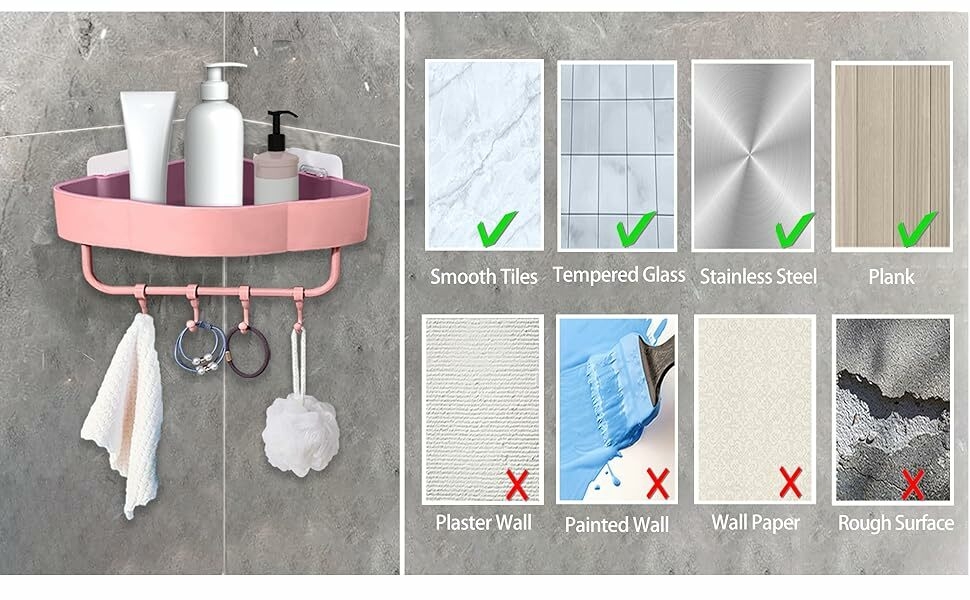 Smooth Tiles
Tempered Glass
Stainless Steel
Plank

Plaster Wall
Painted Wall
Wall Paper
Rough Surface