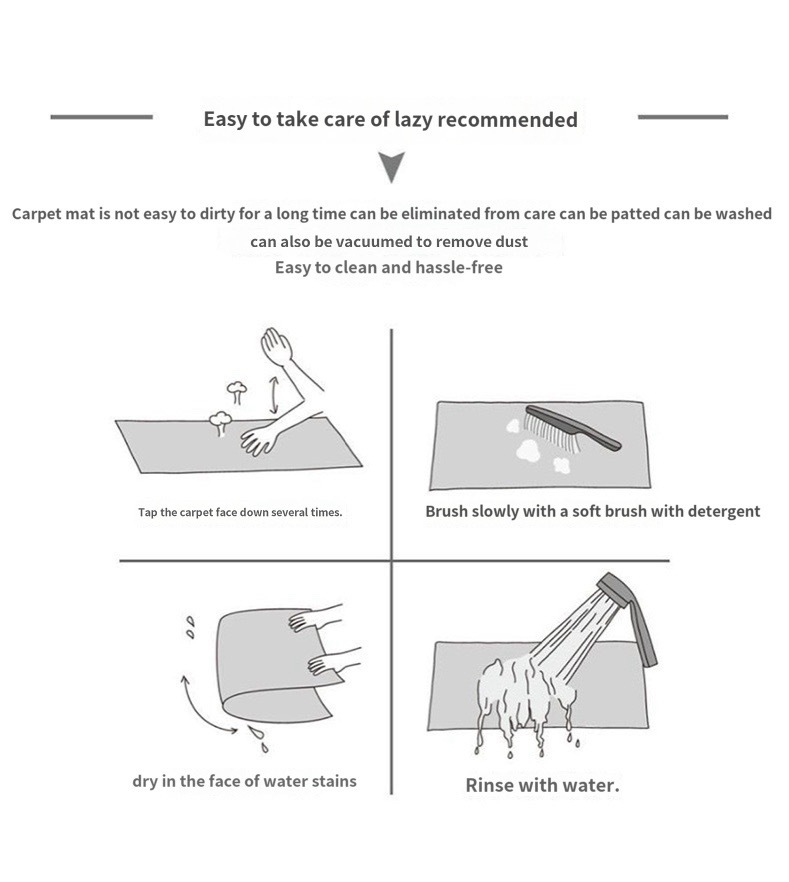 Easy to take care of lazy recommended

Carpet mat is not easy to dirty for a long time can be eliminated from care can be patted can be washed
can also be vacuumed to remove dust
Easy to clean and hassle-free

Tap the carpet face down several times.

Brush slowly with a soft brush with detergent

dry in the face of water stains

Rinse with water.