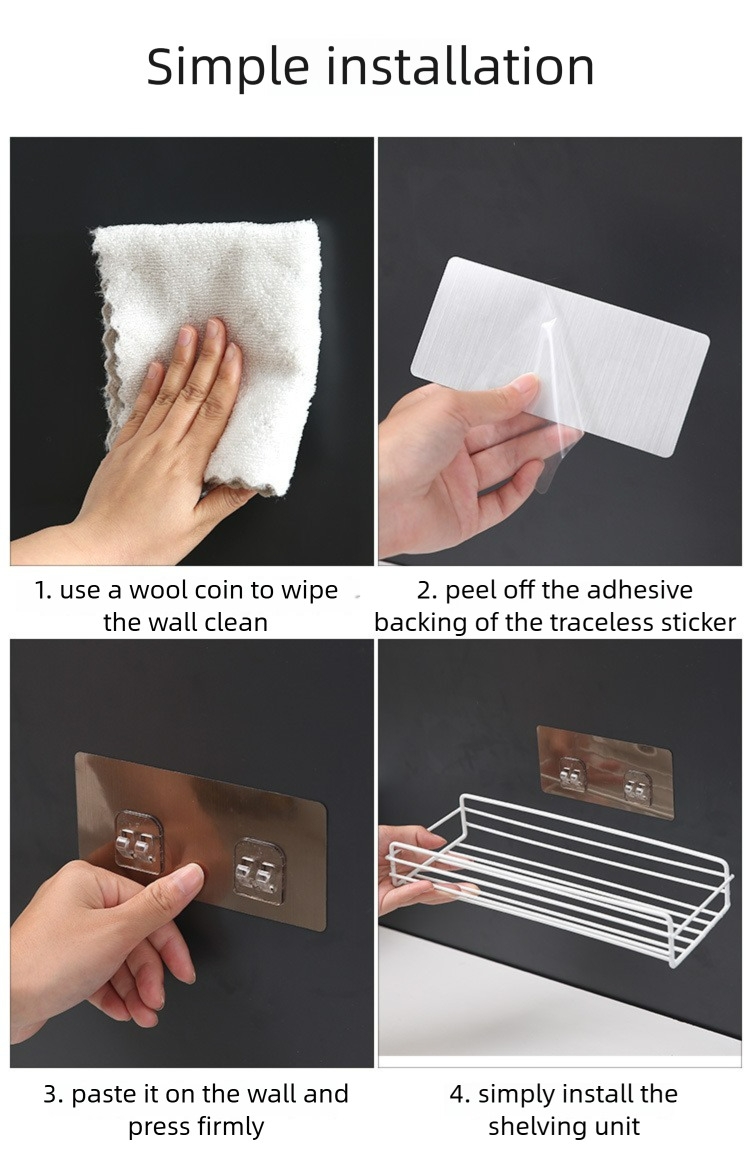 Simple installation

1. use a wool coin to wipe the wall clean

2. peel off the adhesive backing of the traceless sticker

3. paste it on the wall and press firmly

4. simply install the shelving unit