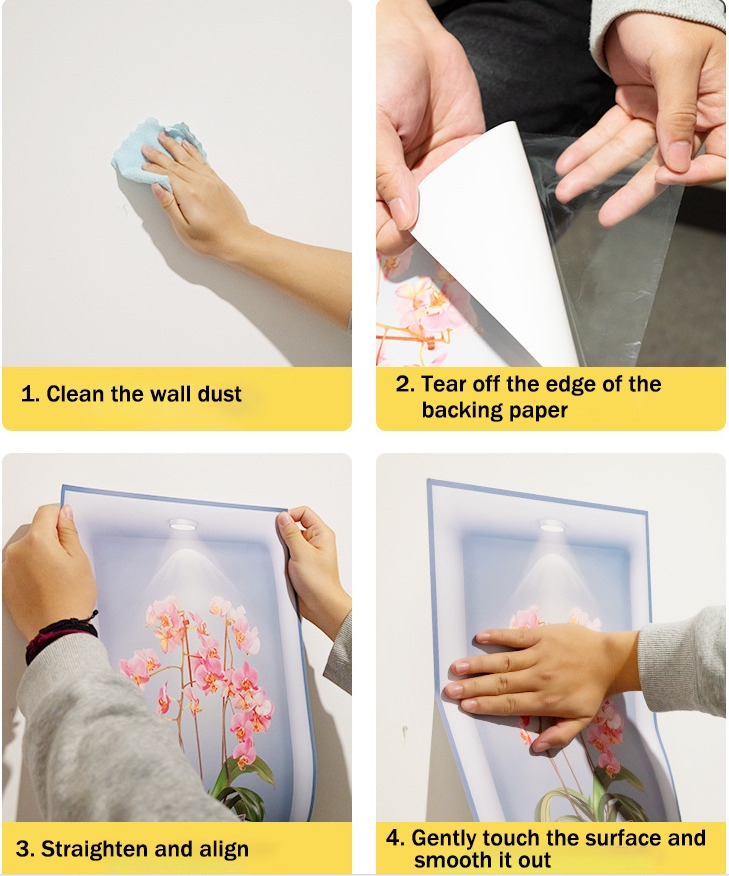 1. Clean the wall dust

2. Tear off the edge of the backing paper

3. Straighten and align

4. Gently touch the surface and smooth it out