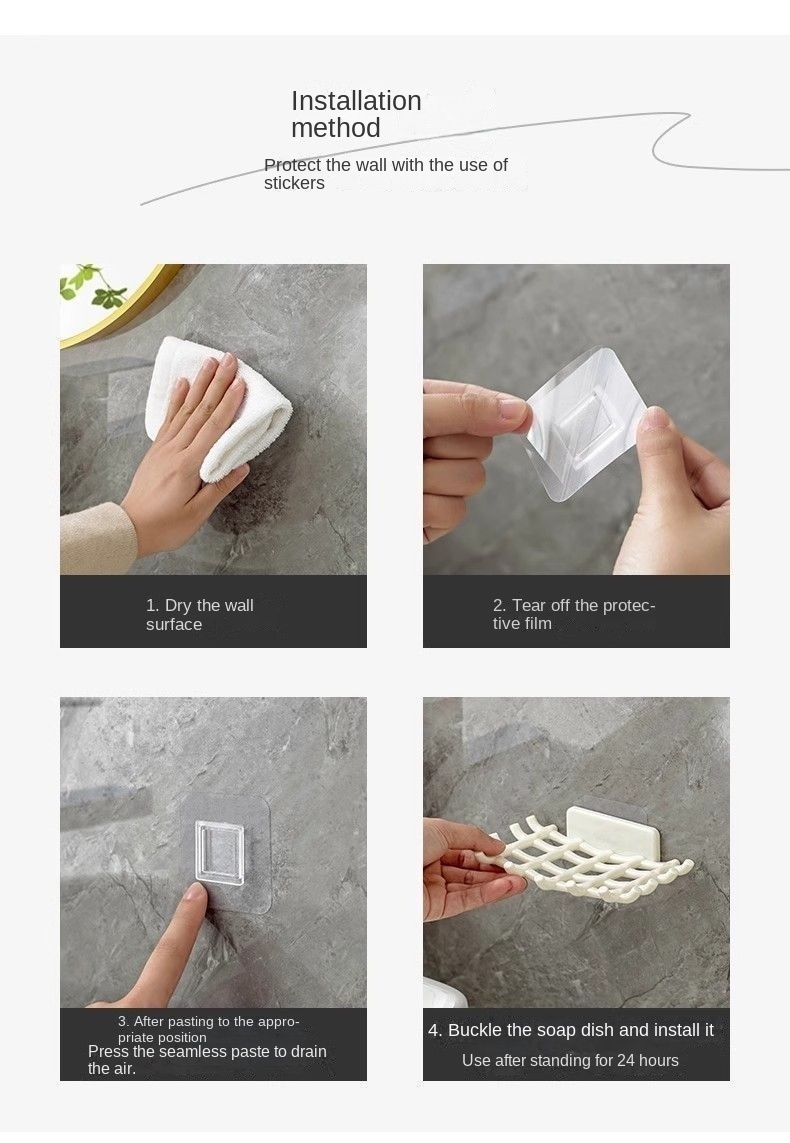 Installation method

Protect the wall with the use of stickers

1. Dry the wall surface

2. Tear off the protective film

3. After pasting to the appropriate position
Press the seamless paste to drain the air.

4. Buckle the soap dish and install it
Use after standing for 24 hours