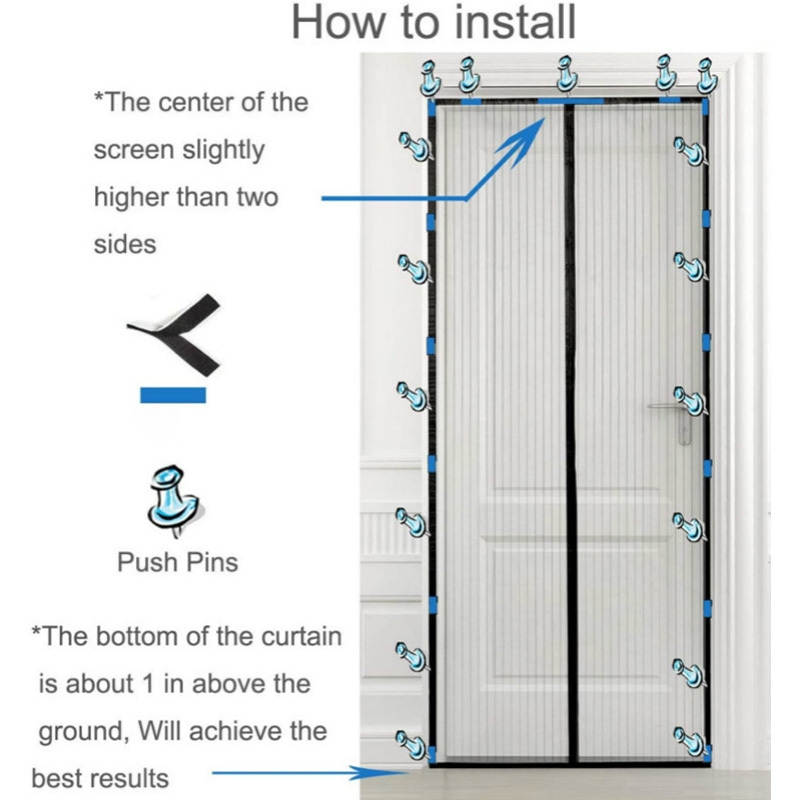 How to install

*The center of the screen slightly higher than two sides

Push Pins

*The bottom of the curtain is about 1 in above the ground, Will achieve the best results