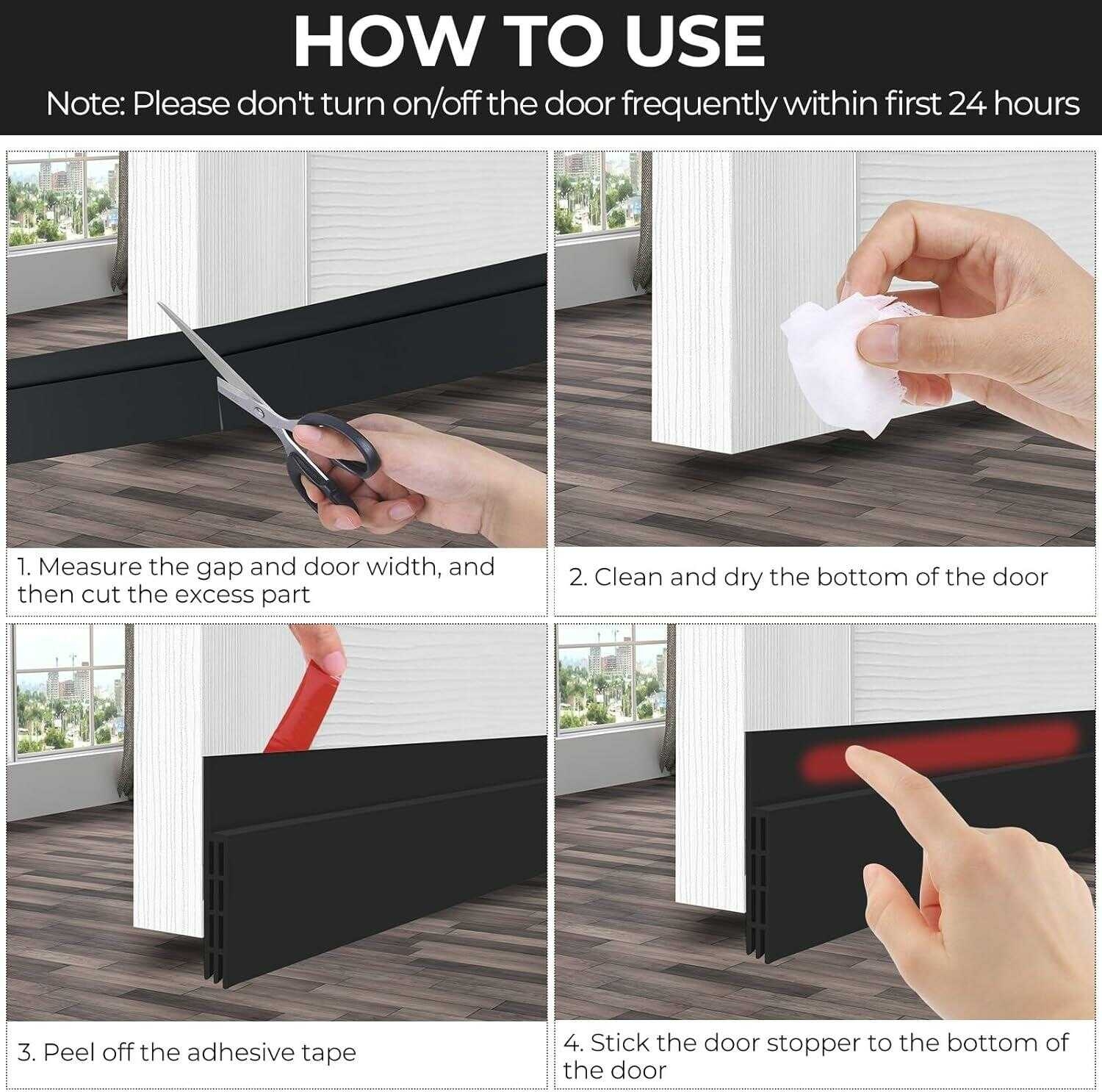 HOW TO USE

Note: Please don't turn on/off the door frequently within first 24 hours

1. Measure the gap and door width, and then cut the excess part

2. Clean and dry the bottom of the door

3. Peel off the adhesive tape

4. Stick the door stopper to the bottom of the door