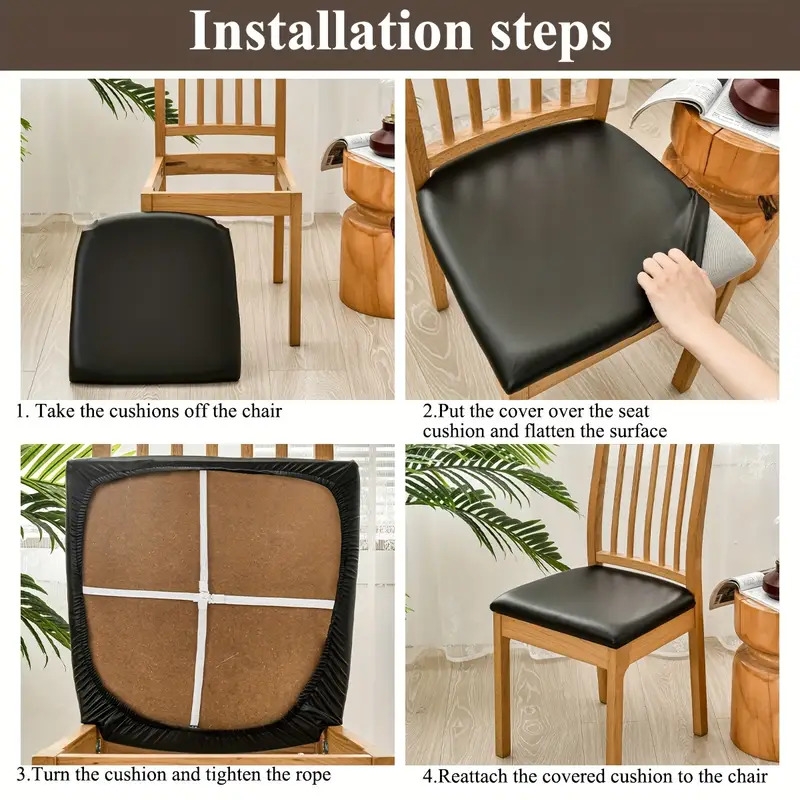 Installation steps

1. Take the cushions off the chair

2.Put the cover over the seat cushion and flatten the surface

3.Turn the cushion and tighten the rope

4.Reattach the covered cushion to the chair