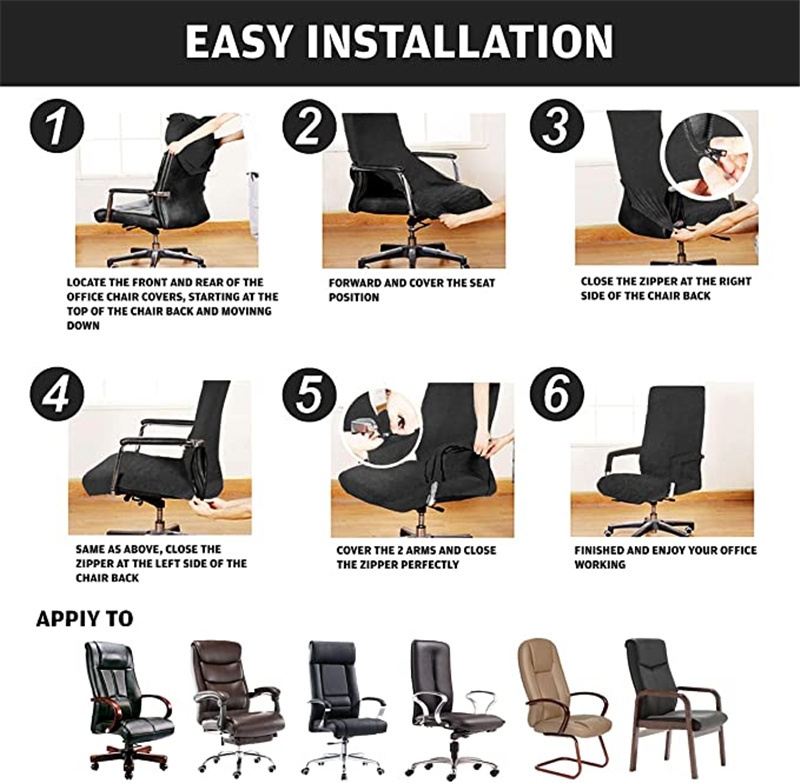 EASY INSTALLATION

1

LOCATE THE FRONT AND REAR OF THE OFFICE CHAIR COVERS, STARTING AT THE TOP OF THE CHAIR BACK AND MOVINNG DOWN

2

FORWARD AND COVER THE SEAT POSITION

3

CLOSE THE ZIPPER AT THE RIGHT SIDE OF THE CHAIR BACK

4

SAME AS ABOVE, CLOSE THE ZIPPER AT THE LEFT SIDE OF THE CHAIR BACK

5

COVER THE 2 ARMS AND CLOSE THE ZIPPER PERFECTLY

6

FINISHED AND ENJOY YOUR OFFICE WORKING

APPIY TO