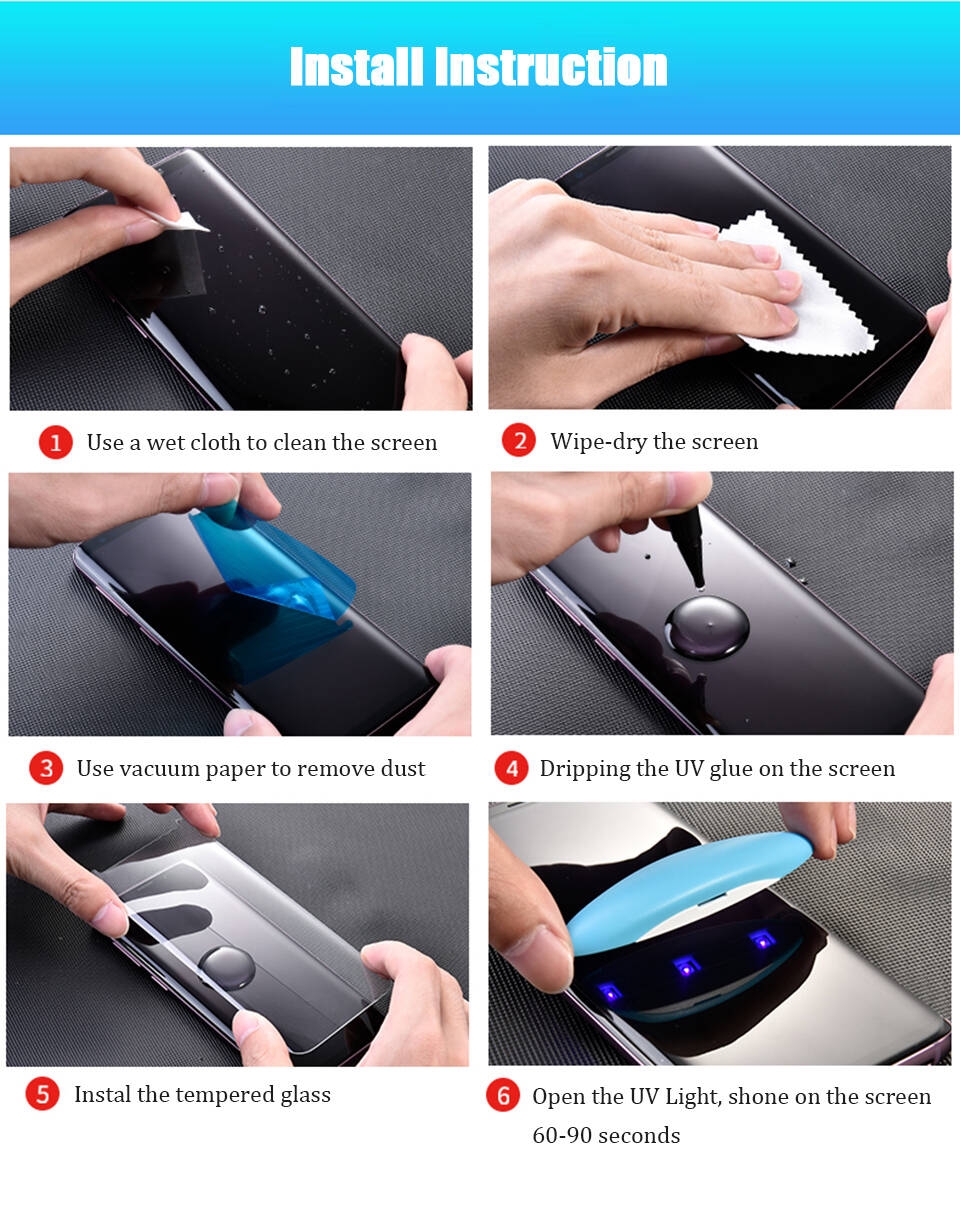 Install Instruction

1 Use a wet cloth to clean the screen

2 Wipe-dry the screen

3 Use vacuum paper to remove dust

4 Dripping the UV glue on the screen

5 Instal the tempered glass

6 Open the UV Light, shone on the screen 60-90 seconds