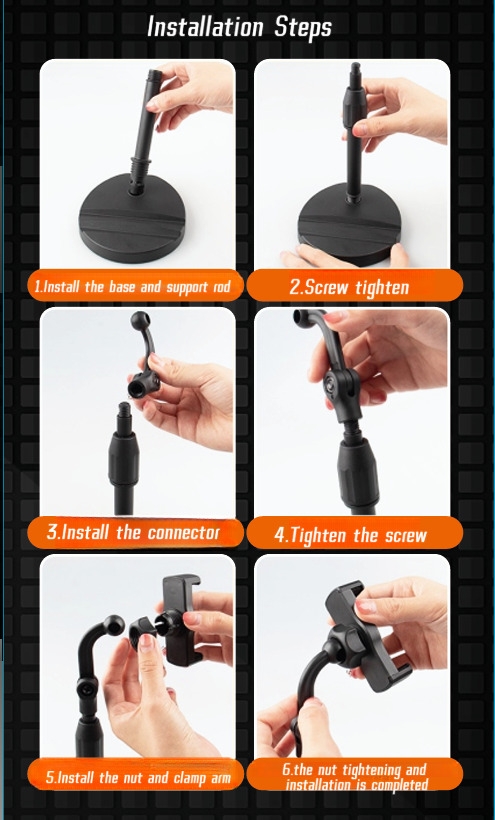 Installation Steps

1.Install the base and support rod

2.Screw tighten

3.Install the connector

4.Tighten the screw

5.Install the nut and clamp arm

6.the nut tightening and installation is completed